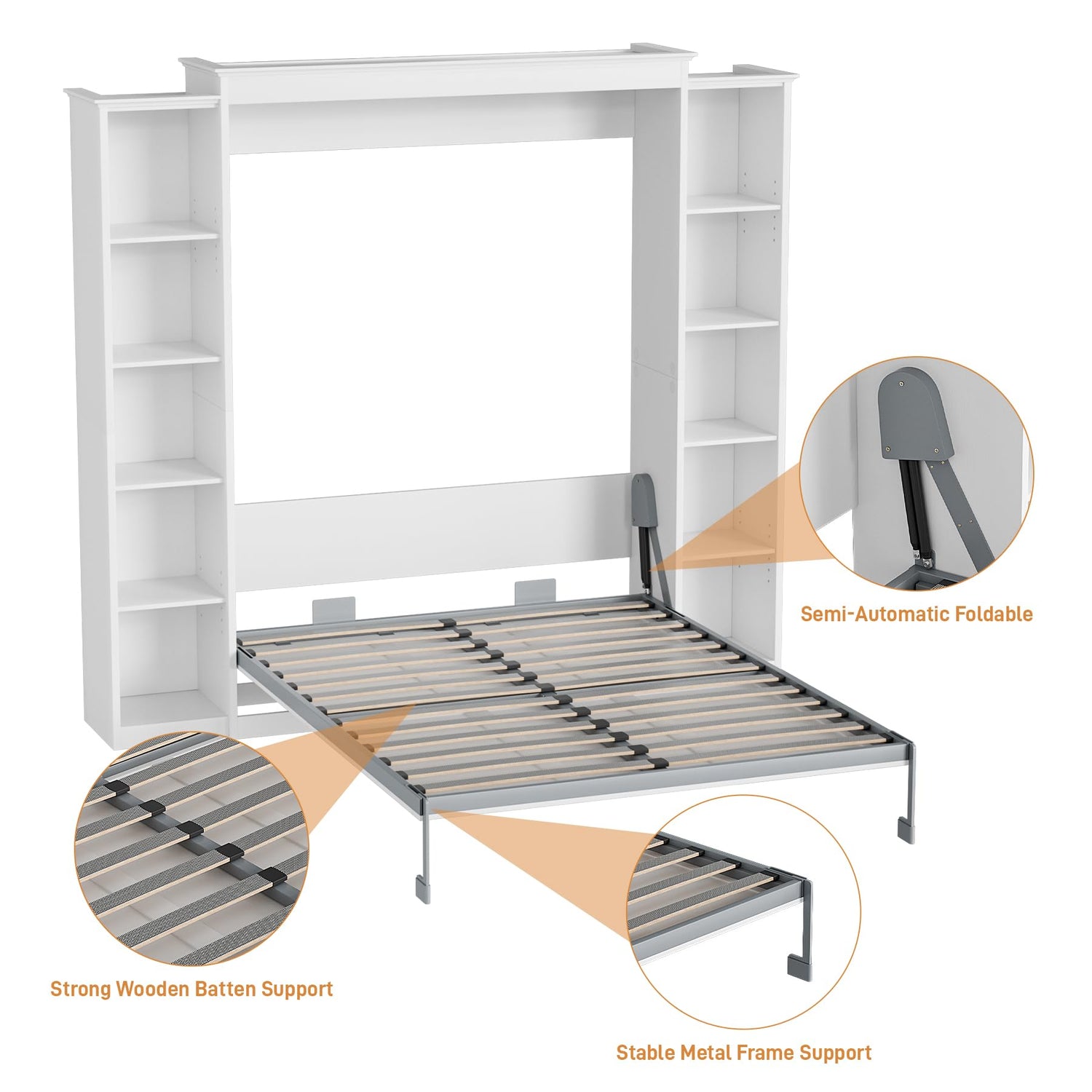 Semi-Automatic Foldable

Strong Wooden Batten Support

Stable Metal Frame Support