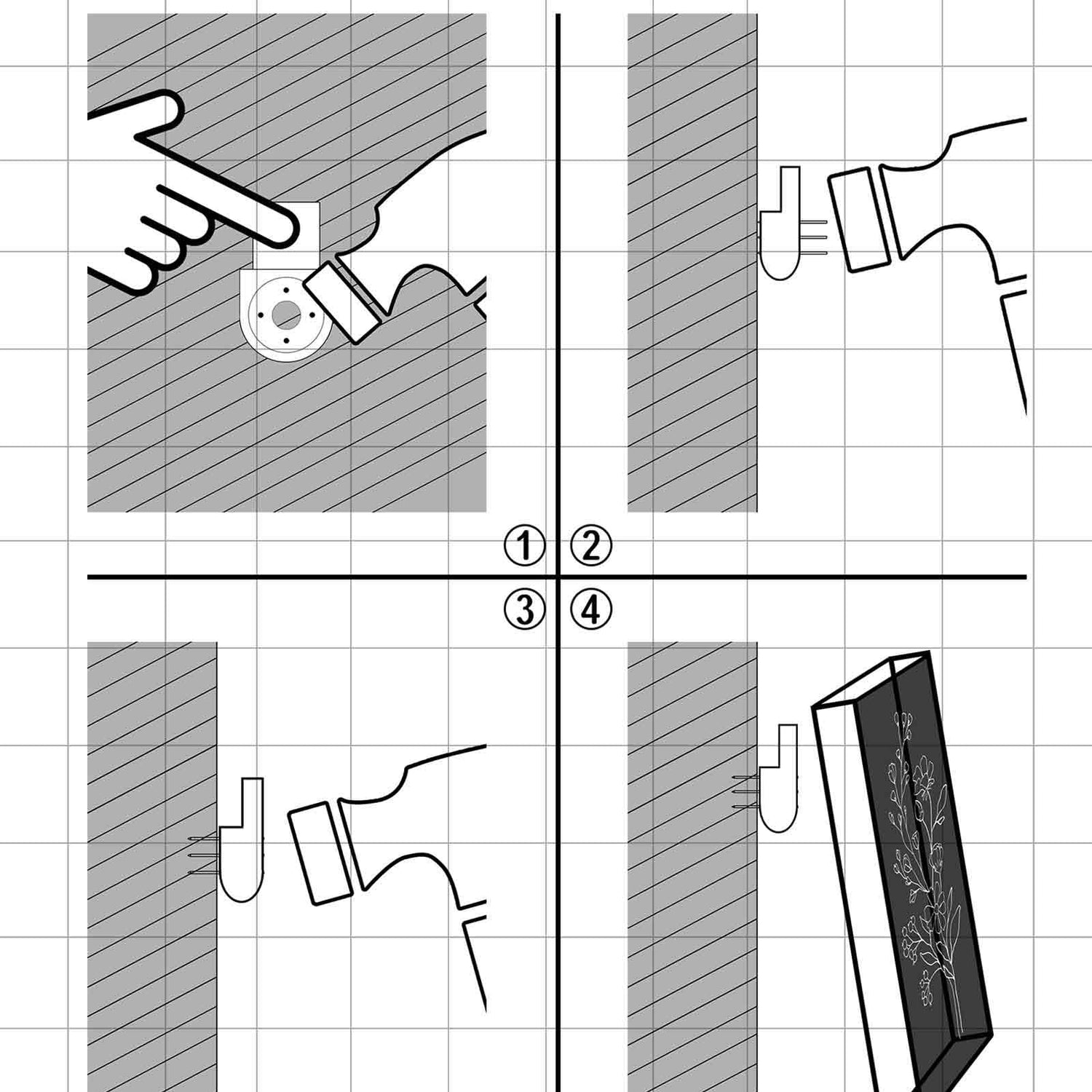 ① ②
③ ④