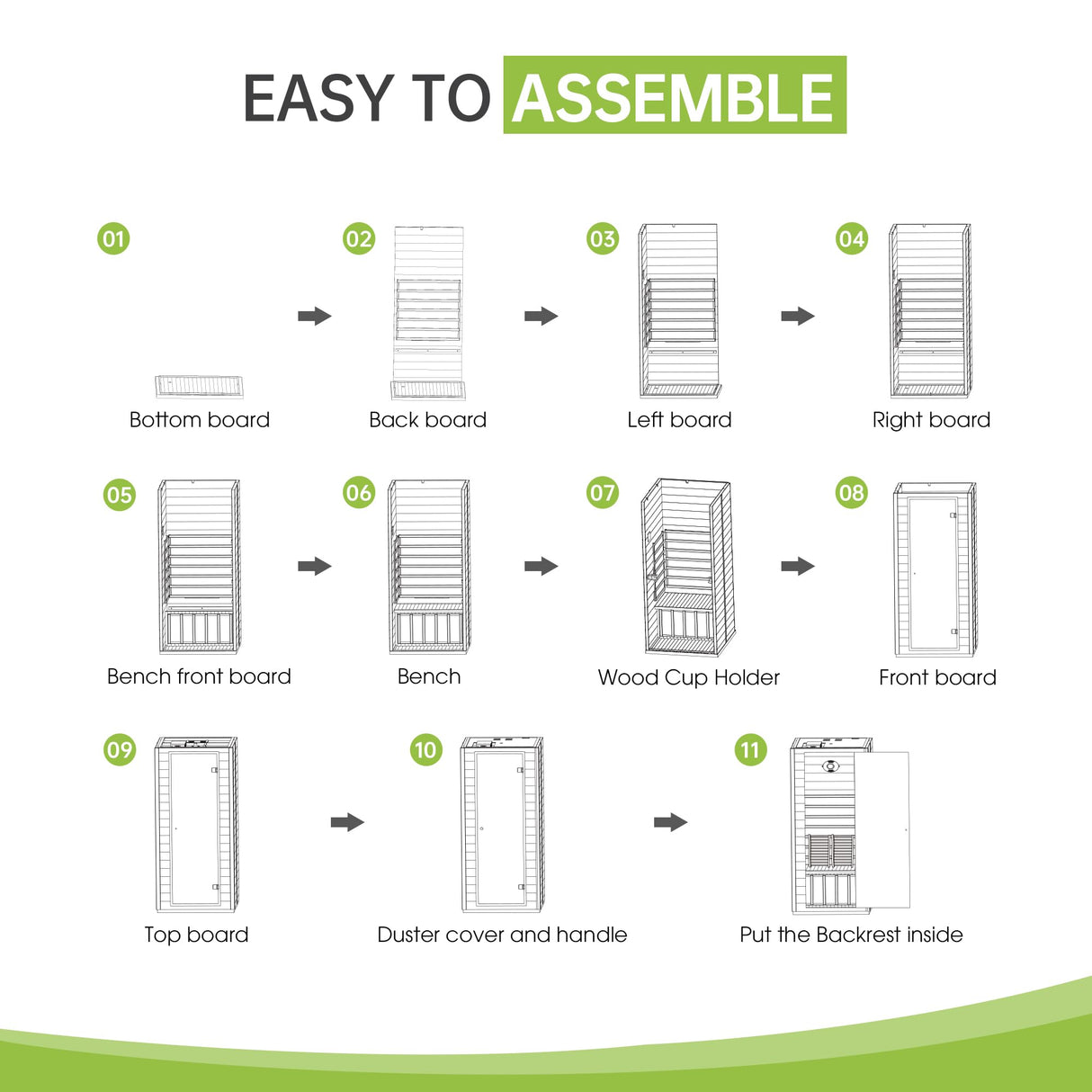 EASY TO ASSEMBLE

01
Bottom board

02
Back board

03
Left board

04
Right board

05
Bench front board

06
Bench

07
Wood Cup Holder

08
Front board

09
Top board

10
Duster cover and handle

11
Put the Backrest inside