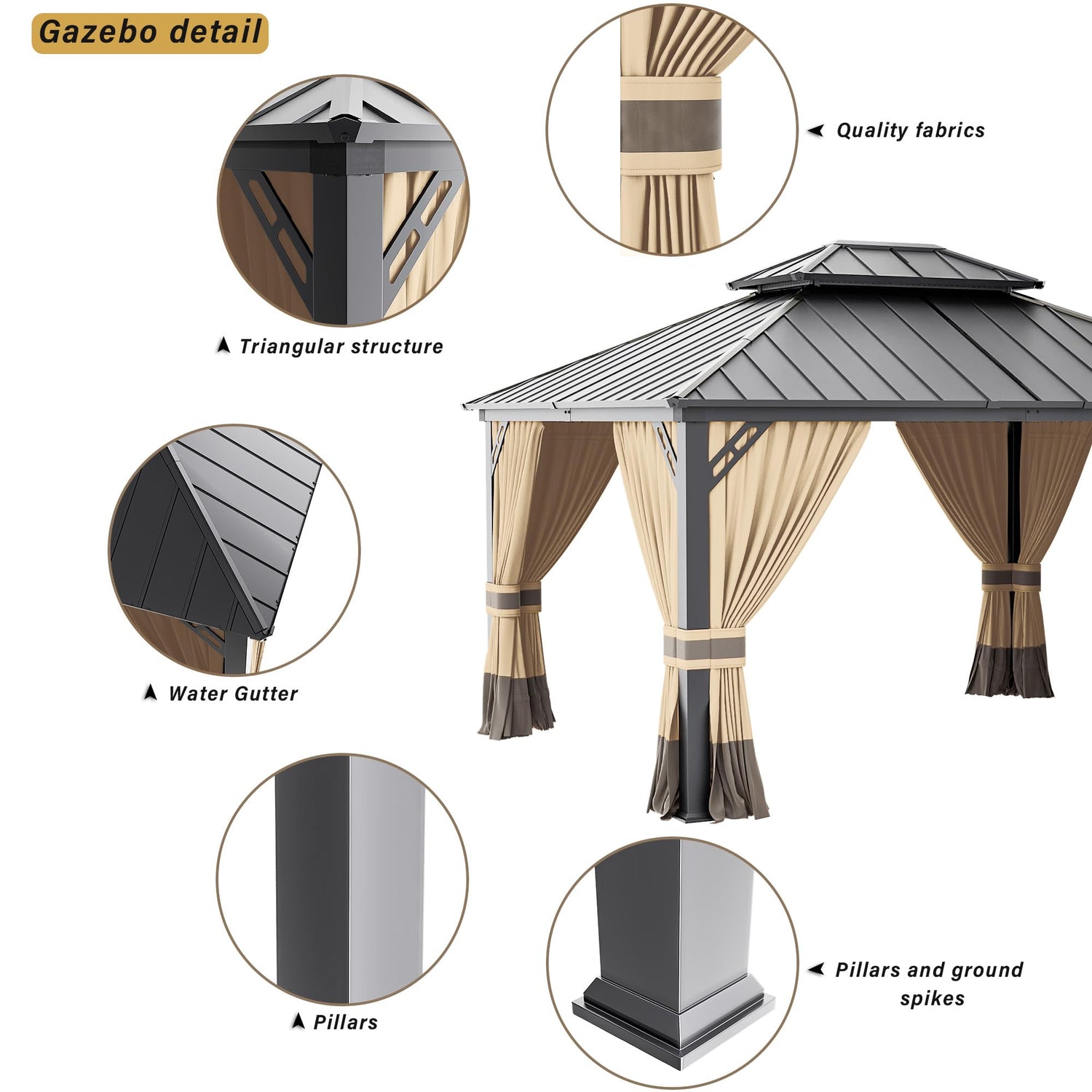 Gazebo detail

Quality fabrics

Triangular structure

Water Gutter

Pillars

Pillars and ground spikes