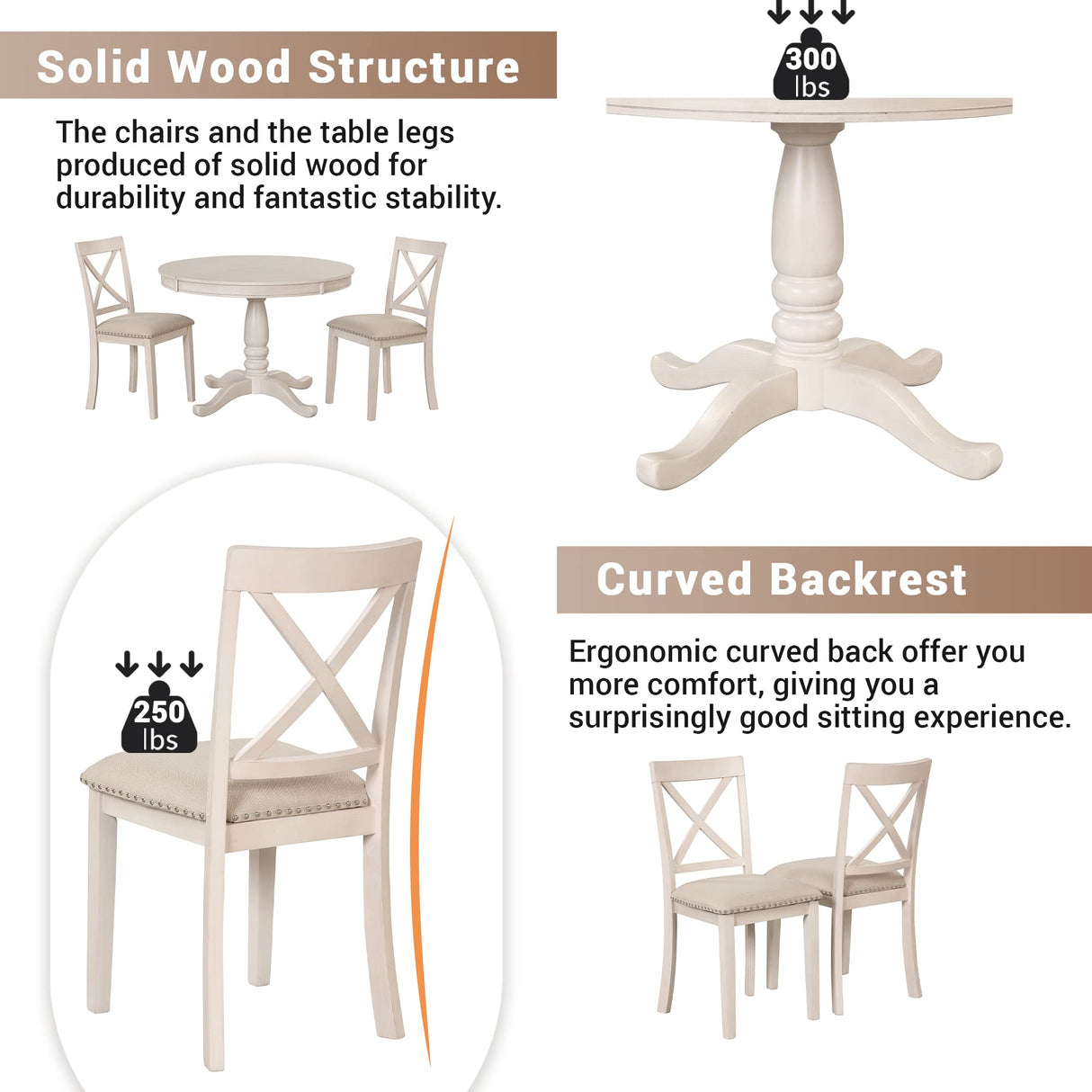 Solid Wood Structure

The chairs and the table legs produced of solid wood for durability and fantastic stability.

300 lbs

250 lbs

Curved Backrest

Ergonomic curved back offer you more comfort, giving you a surprisingly good sitting experience.