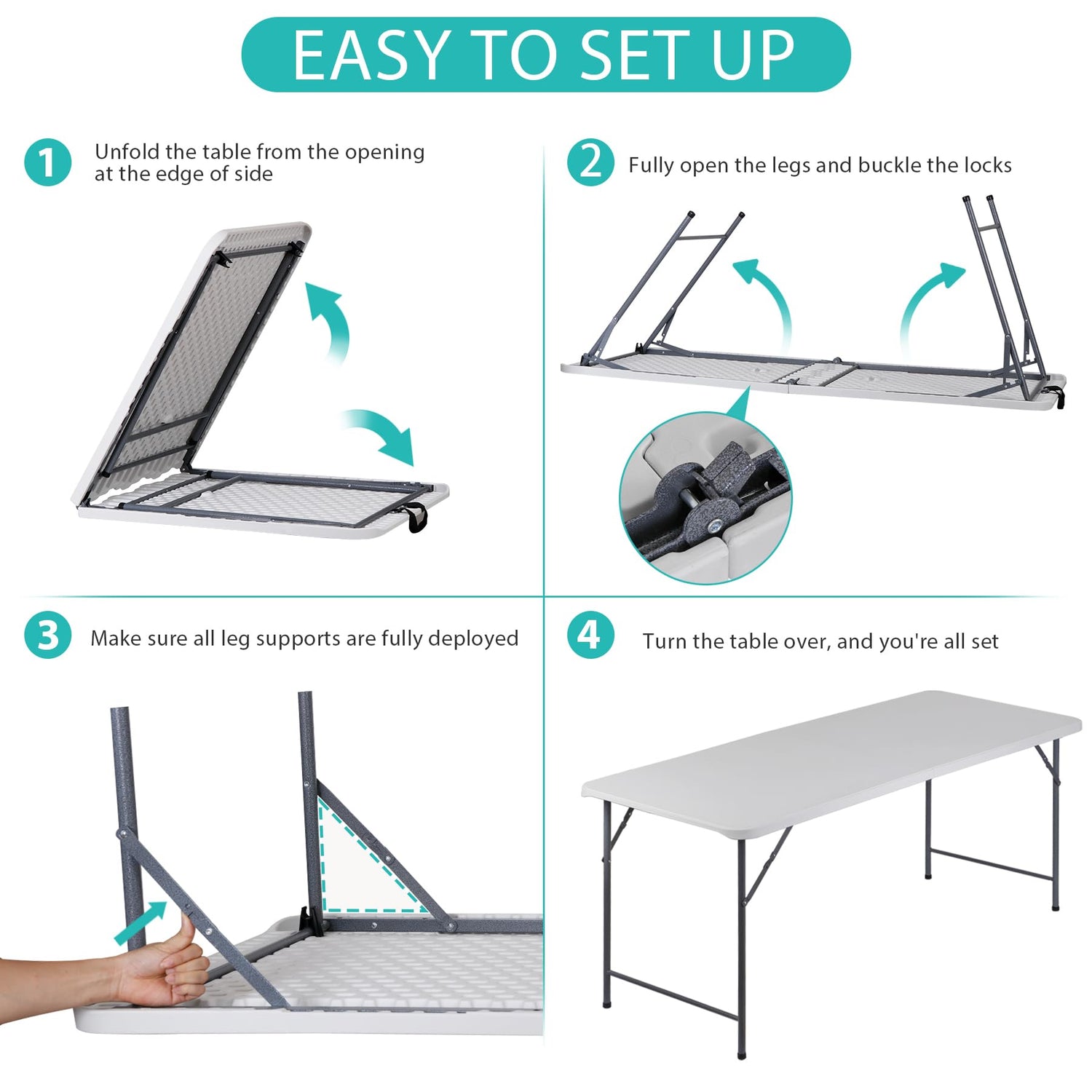 EASY TO SET UP

1 Unfold the table from the opening at the edge of side

2 Fully open the legs and buckle the locks

3 Make sure all leg supports are fully deployed

4 Turn the table over, and you're all set