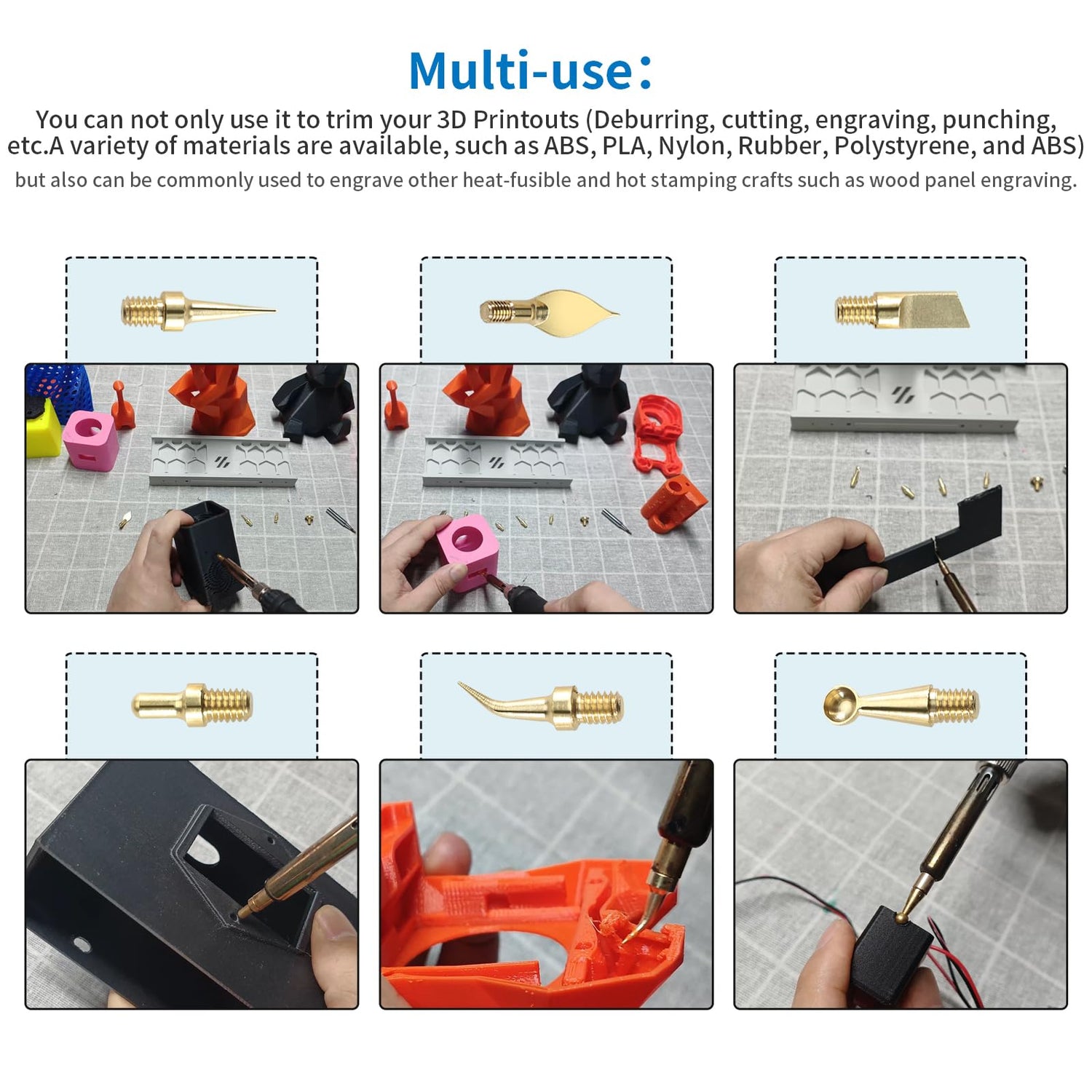 Multi-use：

You can not only use it to trim your 3D Printouts (Deburring, cutting, engraving, punching, etc.A variety of materials are available, such as ABS, PLA, Nylon, Rubber, Polystyrene, and ABS) but also can be commonly used to engrave other heat-fusible and hot stamping crafts such as wood panel engraving.