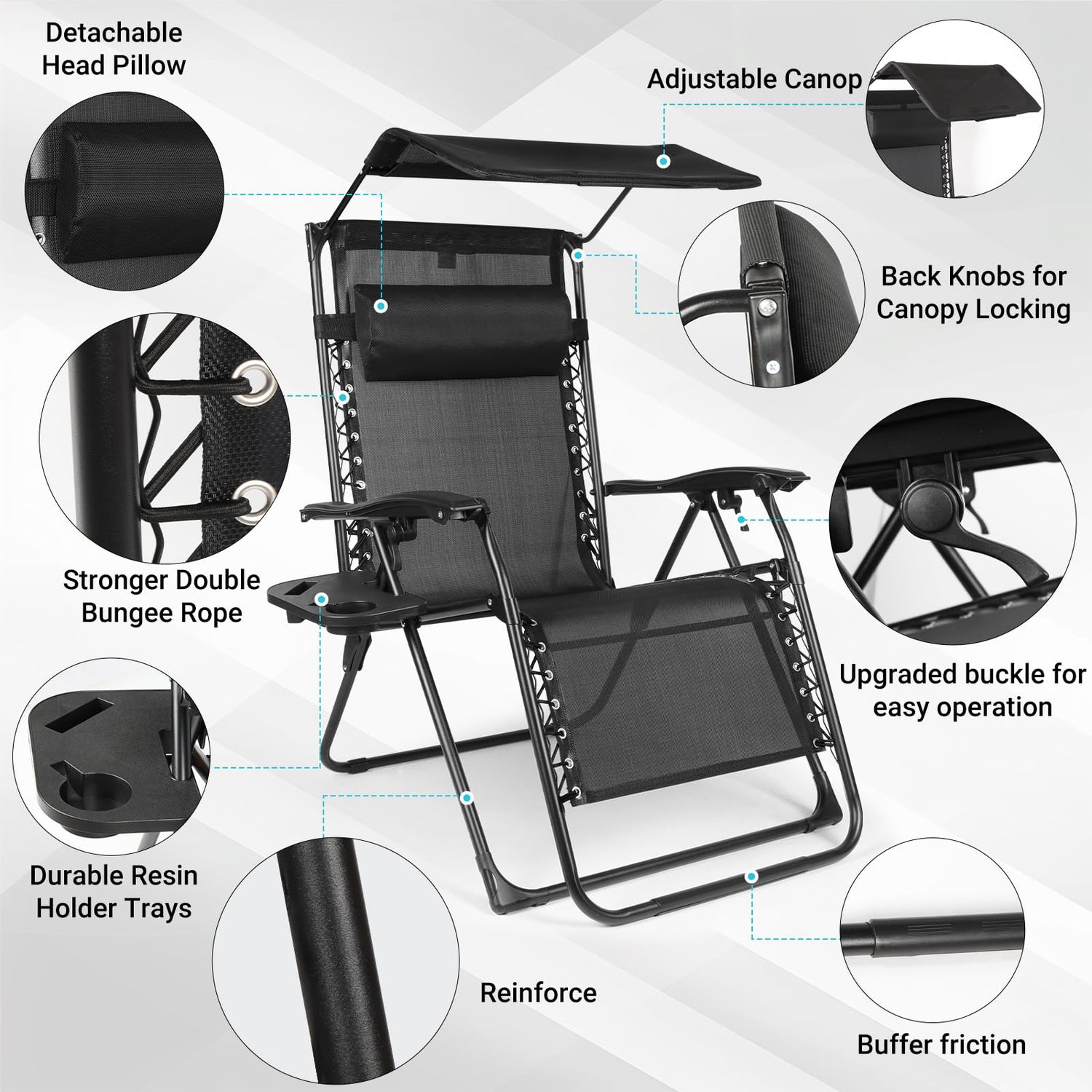 Detachable Head Pillow

Adjustable Canop

Back Knobs for Canopy Locking

Stronger Double Bungee Rope

Upgraded buckle for easy operation

Durable Resin Holder Trays

Reinforce

Buffer friction