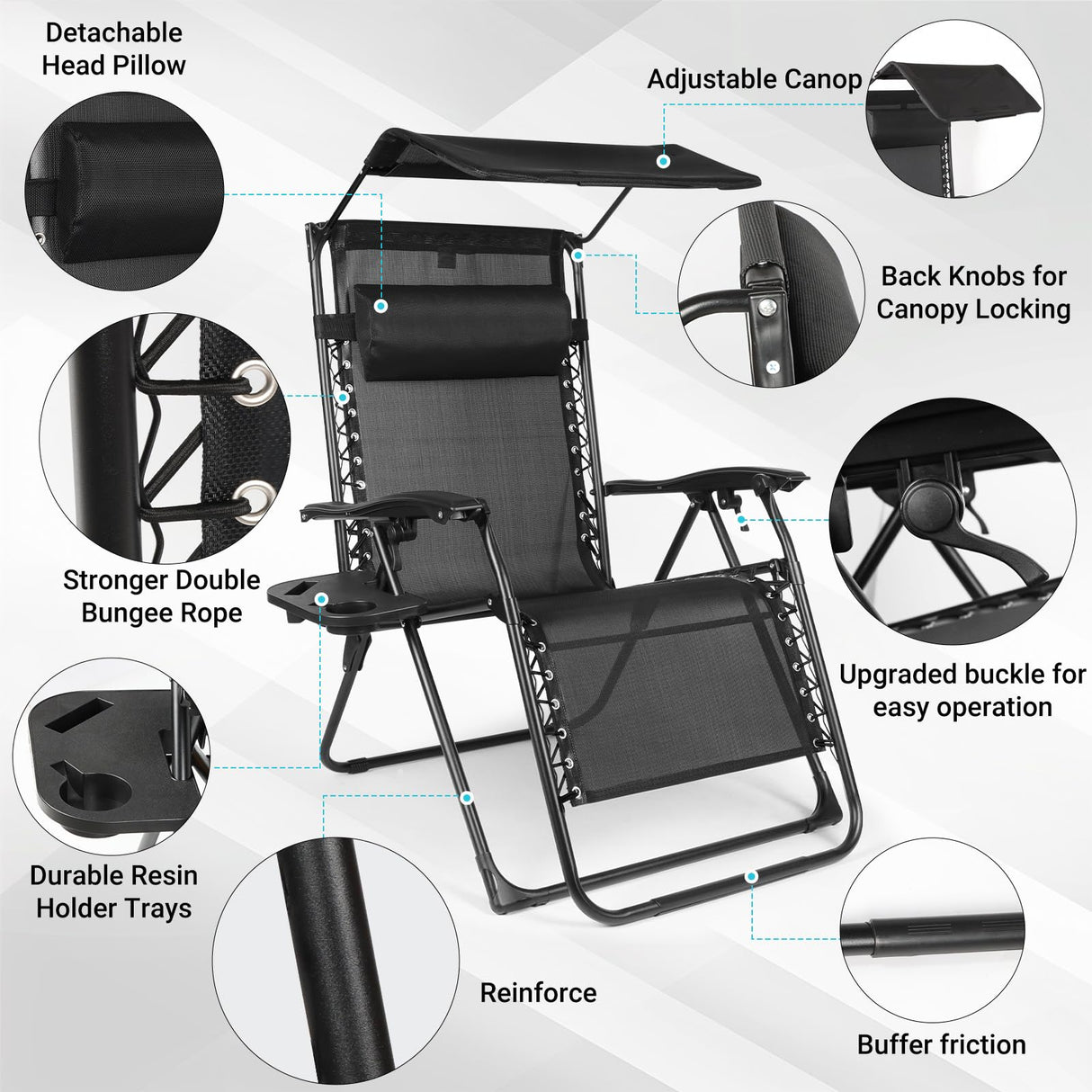 Detachable Head Pillow

Adjustable Canop

Back Knobs for Canopy Locking

Stronger Double Bungee Rope

Upgraded buckle for easy operation

Durable Resin Holder Trays

Reinforce

Buffer friction