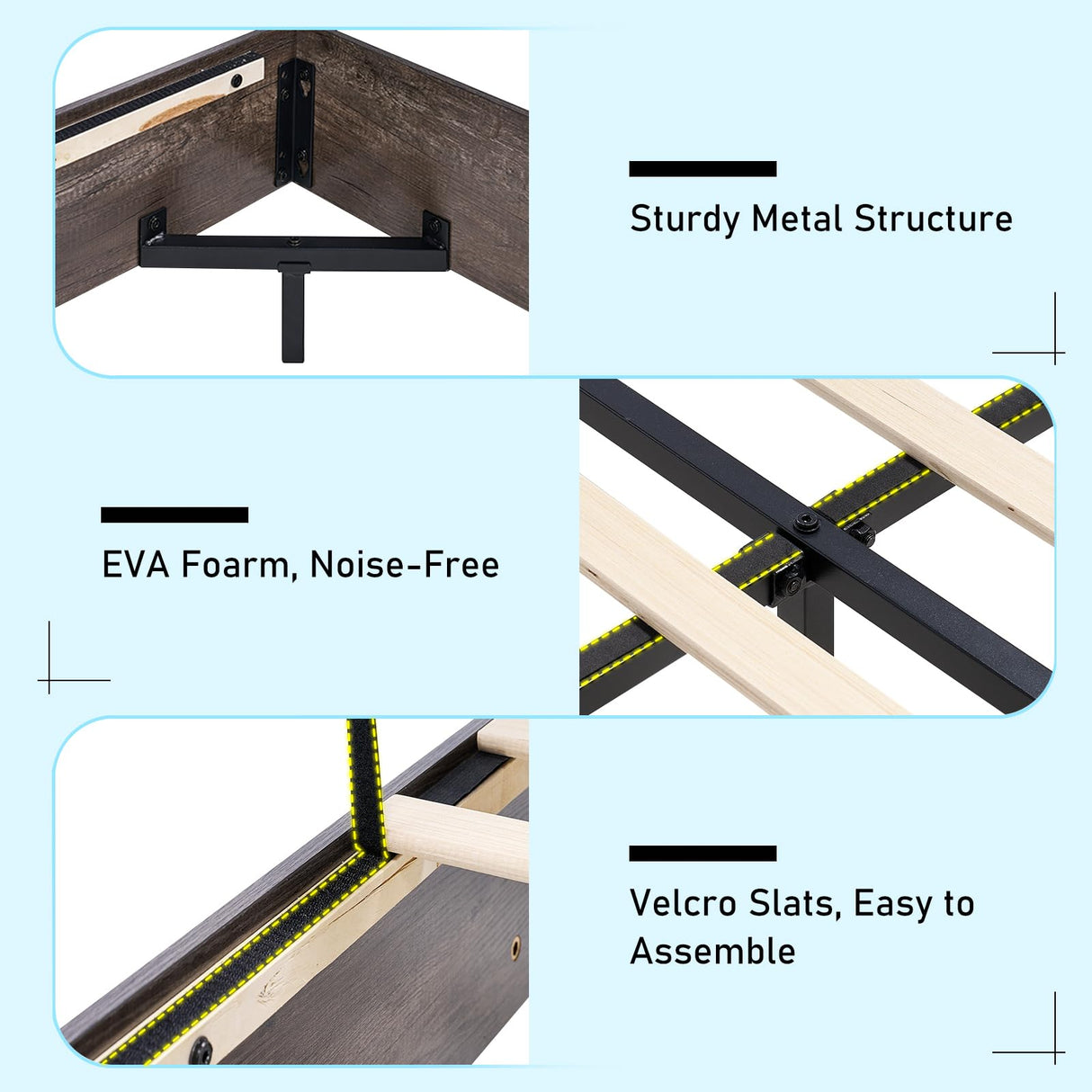 Sturdy Metal Structure

EVA Foarm, Noise-Free

Velcro Slats, Easy to Assemble