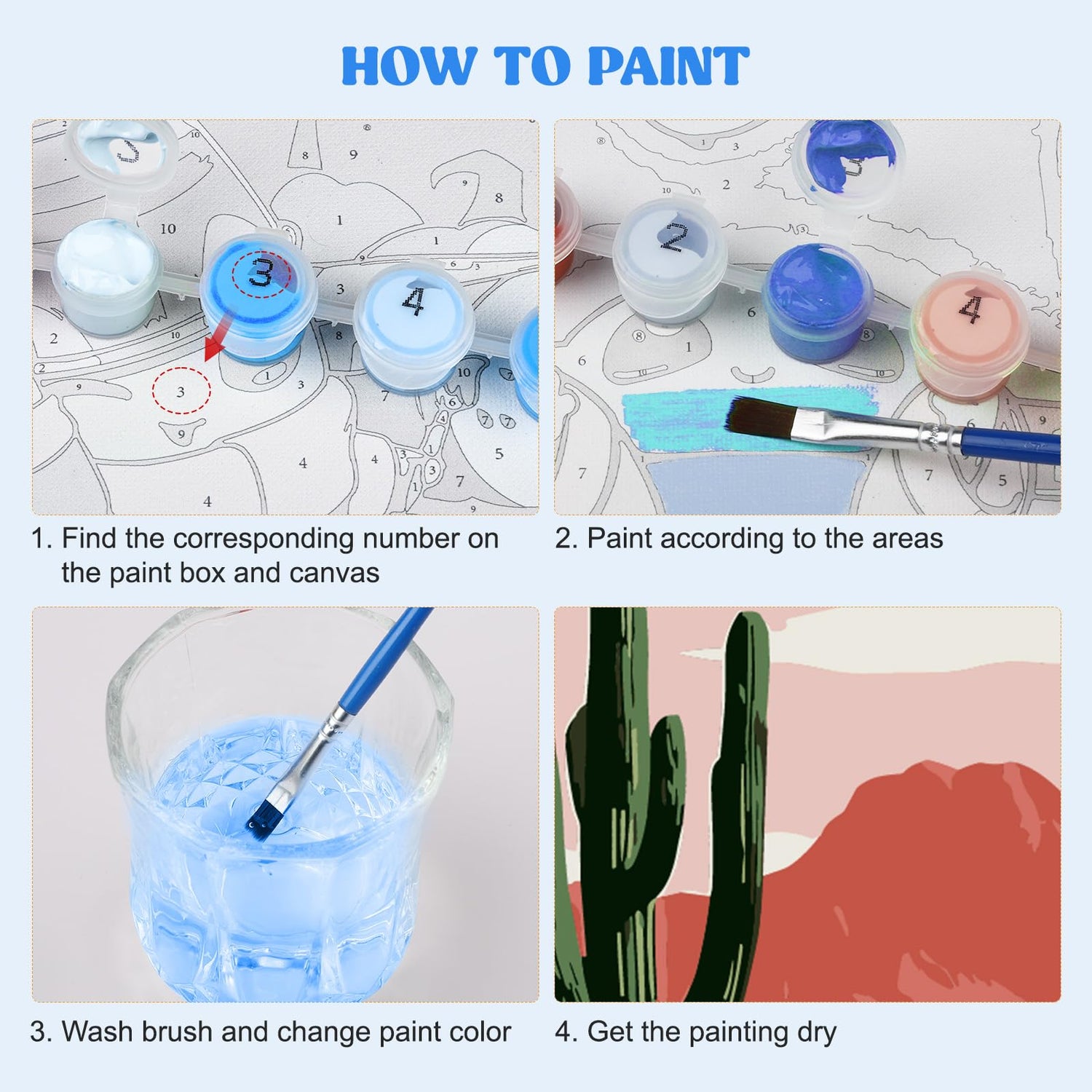 HOW TO PAINT

1. Find the corresponding number on the paint box and canvas

2. Paint according to the areas

3. Wash brush and change paint color

4. Get the painting dry