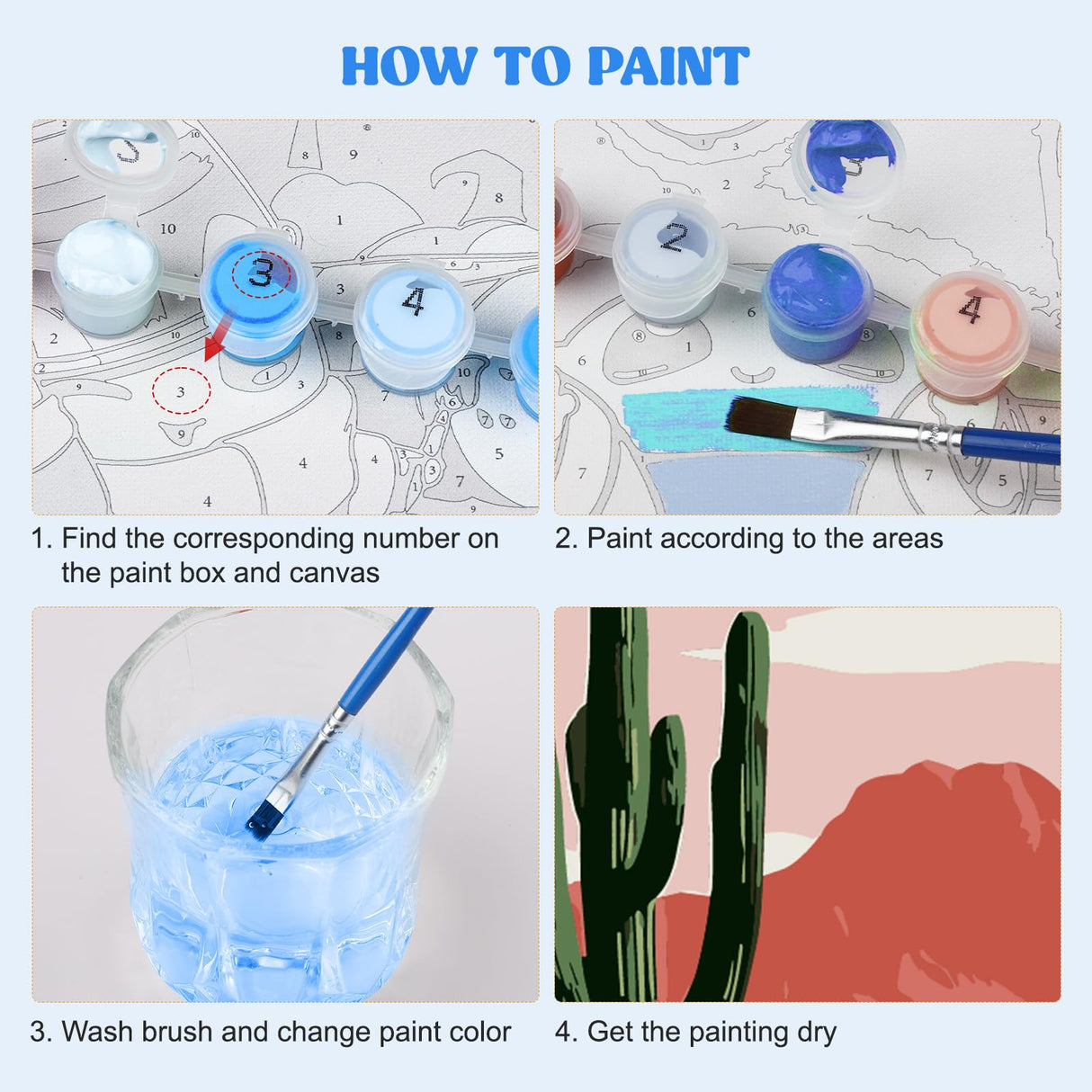 HOW TO PAINT

1. Find the corresponding number on the paint box and canvas

2. Paint according to the areas

3. Wash brush and change paint color

4. Get the painting dry