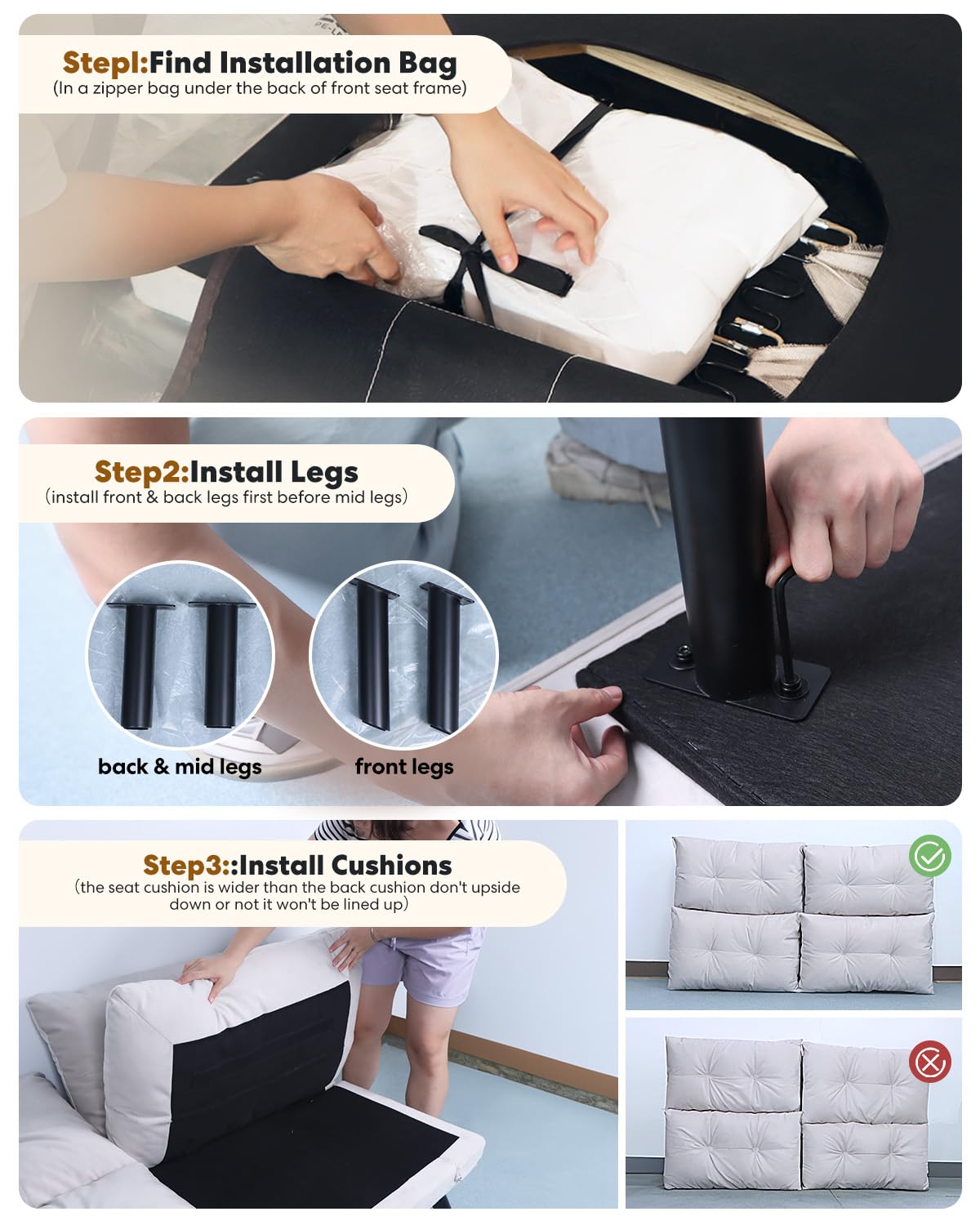 Step1:Find Installation Bag
(In a zipper bag under the back of front seat frame)

Step2:Install Legs
(install front & back legs first before mid legs)

back & mid legs

front legs

Step3::Install Cushions
(the seat cushion is wider than the back cushion don't upside down or not it won't be lined up)