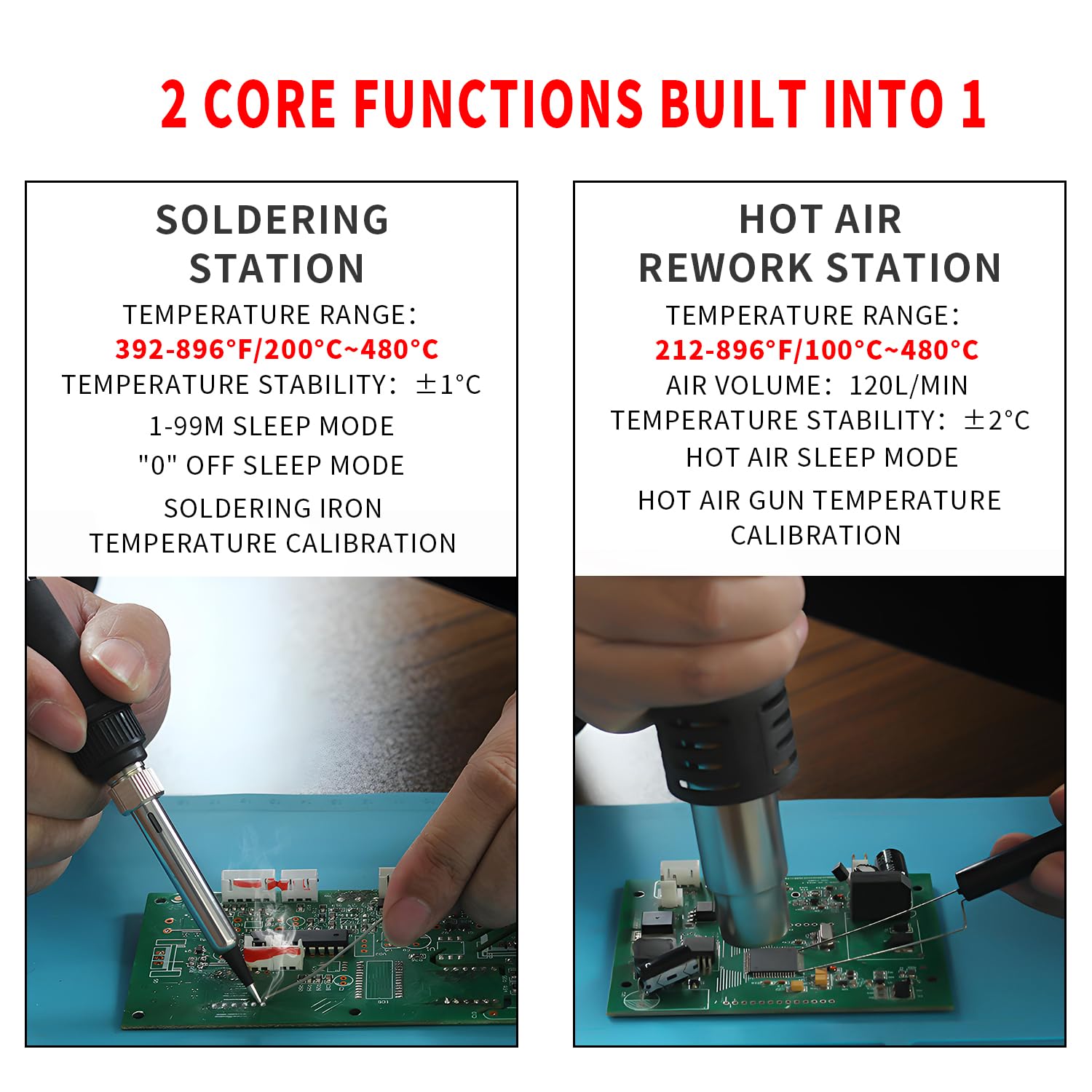 2 CORE FUNCTIONS BUILT INTO 1

SOLDERING STATION

TEMPERATURE RANGE:
392-896°F/200°C~480°C
TEMPERATURE STABILITY: ±1°C
1-99M SLEEP MODE
"0" OFF SLEEP MODE
SOLDERING IRON TEMPERATURE CALIBRATION

HOT AIR REWORK STATION

TEMPERATURE RANGE:
212-896°F/100°C~480°C
AIR VOLUME: 120L/MIN
TEMPERATURE STABILITY: ±2°C
HOT AIR SLEEP MODE
HOT AIR GUN TEMPERATURE CALIBRATION