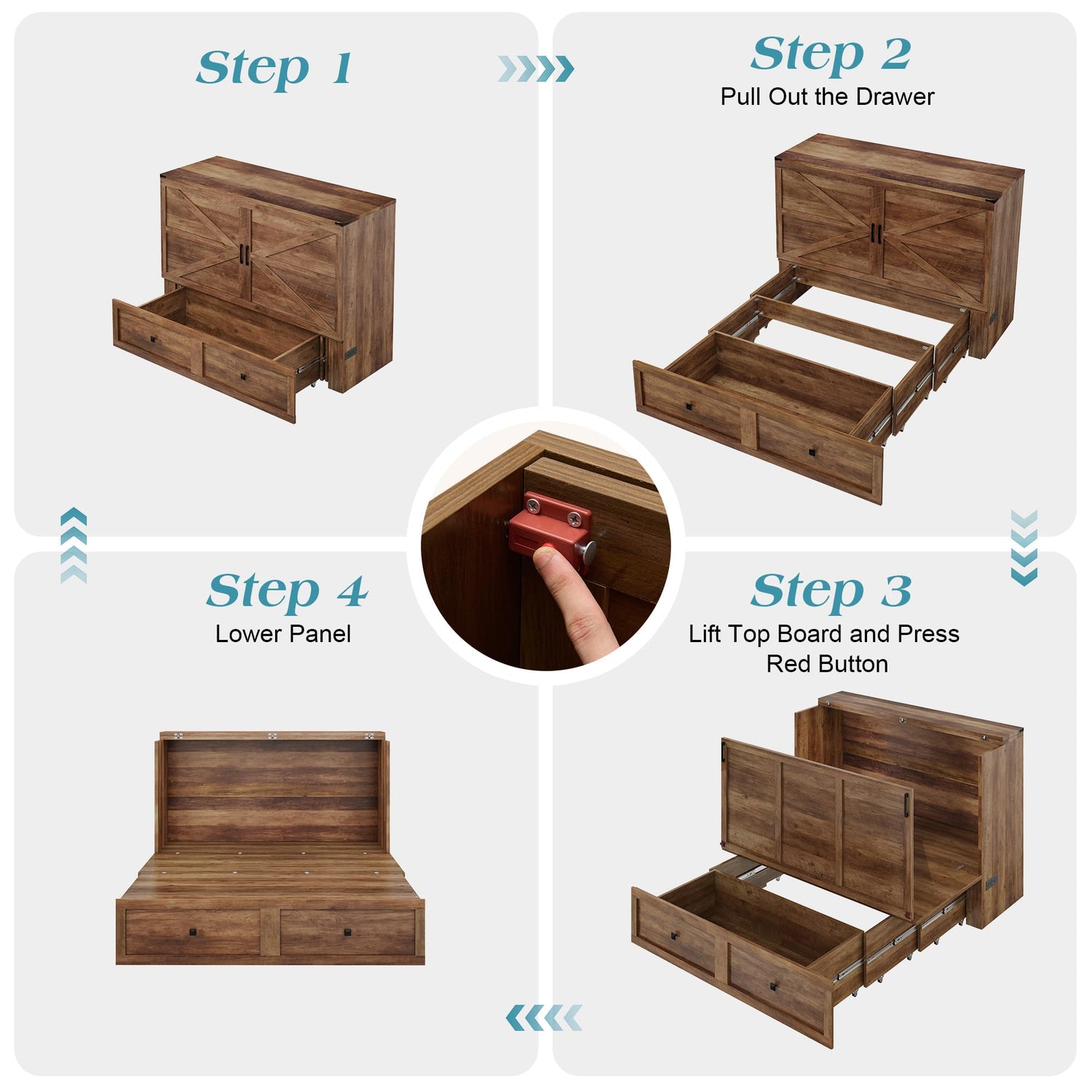 Step 1

Step 2
Pull Out the Drawer

Step 3
Lift Top Board and Press Red Button

Step 4
Lower Panel