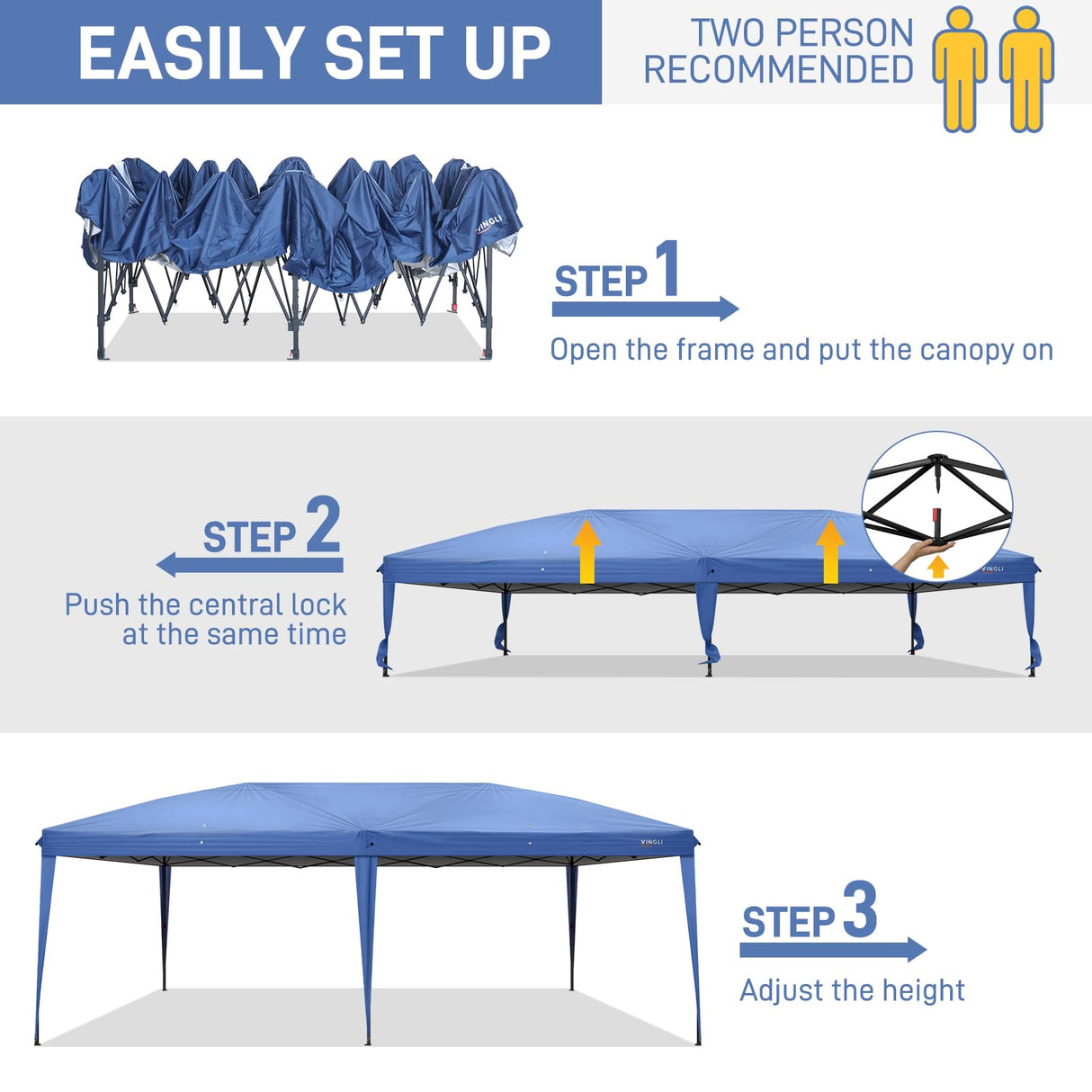 EASILY SET UP

TWO PERSON RECOMMENDED

VINGLI

STEP 1

Open the frame and put the canopy on

STEP 2

Push the central lock at the same time

VINGLI

VINGLI

STEP 3

Adjust the height