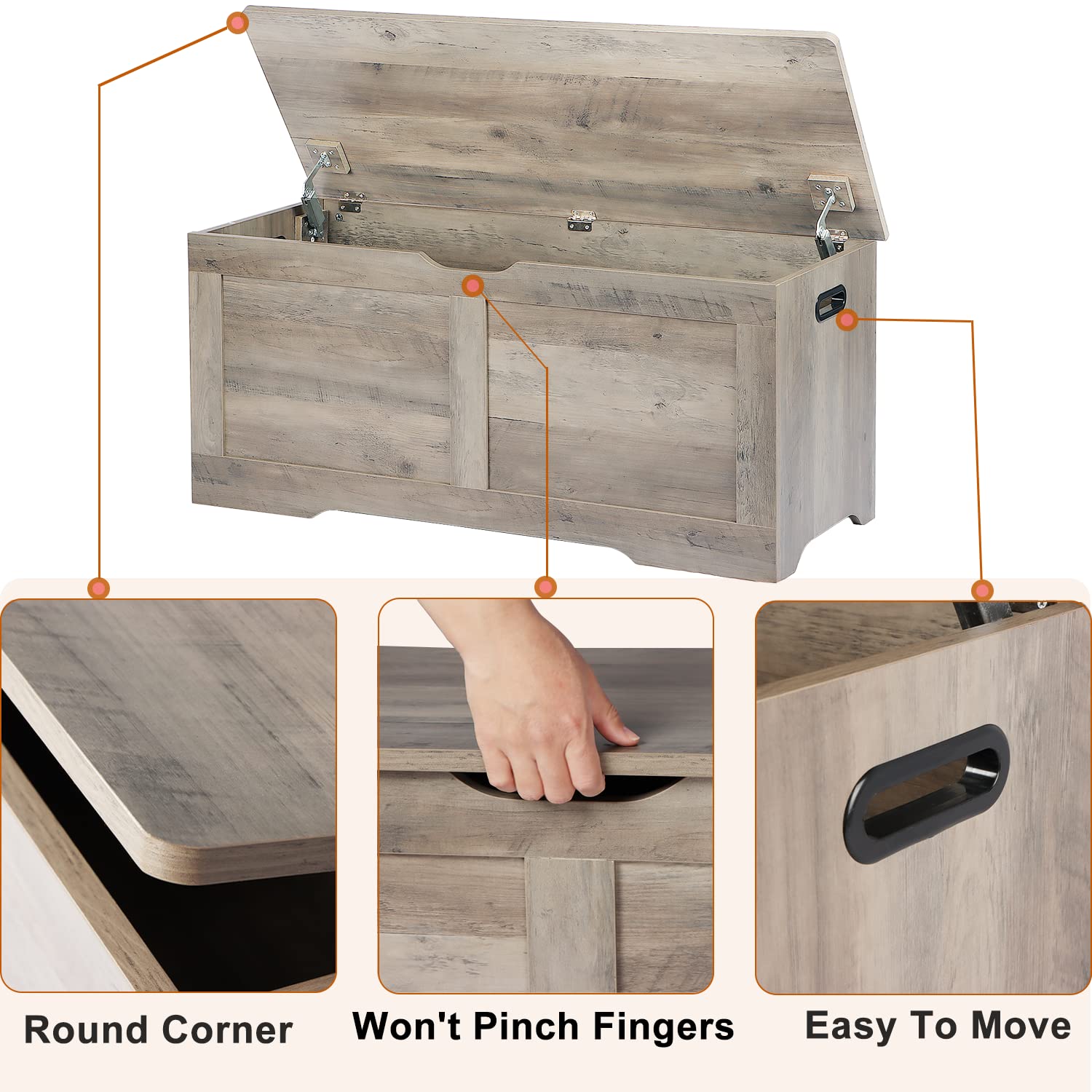 Round Corner

Won't Pinch Fingers

Easy To Move