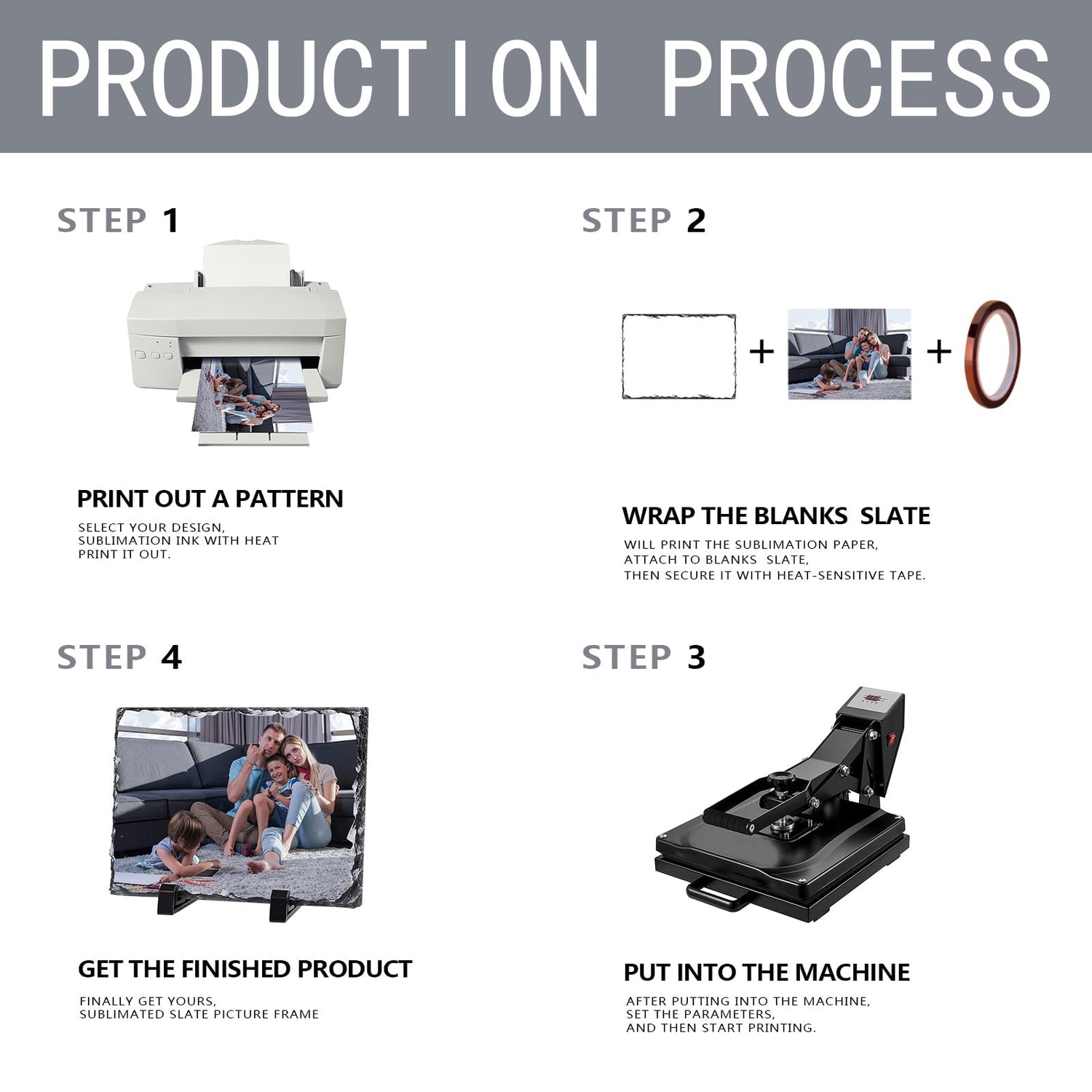 PRODUCTION PROCESS

STEP 1

PRINT OUT A PATTERN

SELECT YOUR DESIGN, SUBLIMATION INK WITH HEAT PRINT IT OUT.

STEP 2

+ +

WRAP THE BLANKS SLATE

WILL PRINT THE SUBLIMATION PAPER, ATTACH TO BLANKS SLATE, THEN SECURE IT WITH HEAT-SENSITIVE TAPE.

STEP 4

GET THE FINISHED PRODUCT

FINALLY GET YOURS, SUBLIMATED SLATE PICTURE FRAME

STEP 3

PUT INTO THE MACHINE

AFTER PUTTING INTO THE MACHINE, SET THE PARAMETERS, AND THEN START PRINTING.