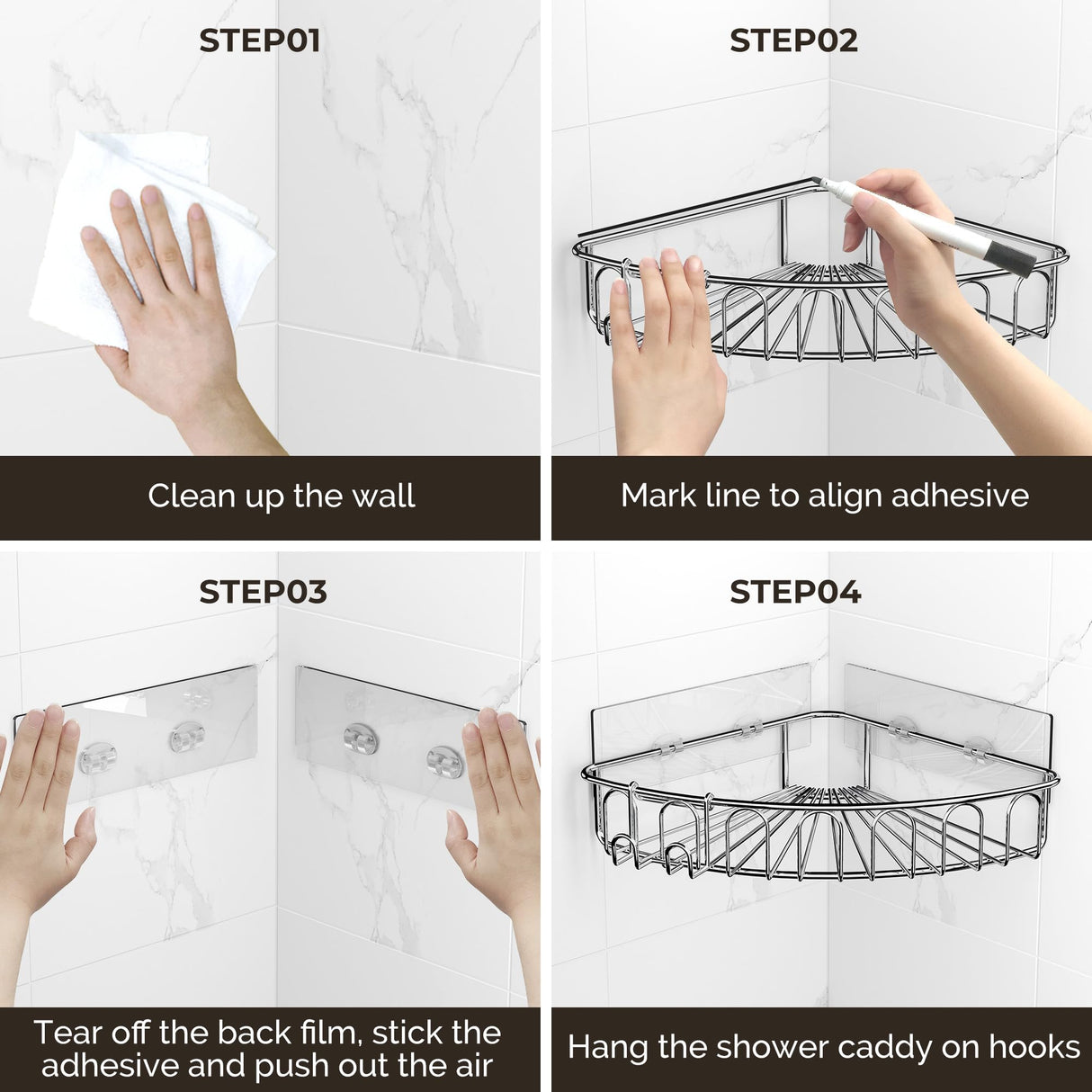 STEP01

Clean up the wall

STEP02

Mark line to align adhesive

STEP03

Tear off the back film, stick the adhesive and push out the air

STEP04

Hang the shower caddy on hooks