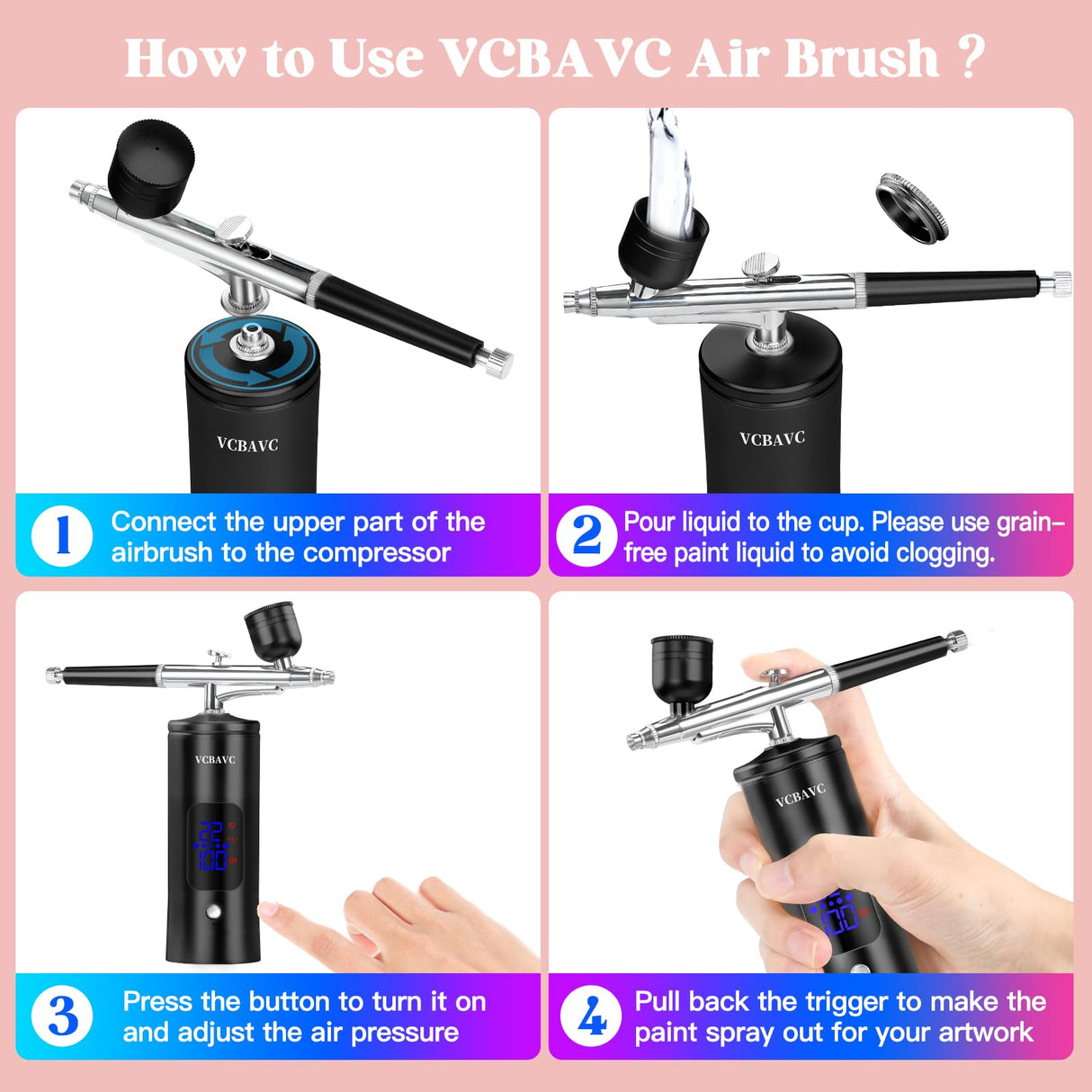 How to Use VCBAVC Air Brush ?

VCBAVC

1 Connect the upper part of the airbrush to the compressor

VCBAVC

2 Pour liquid to the cup. Please use grain-free paint liquid to avoid clogging.

VCBAVC

22

100

3 Press the button to turn it on and adjust the air pressure

VCBAVC

4 Pull back the trigger to make the paint spray out for your artwork