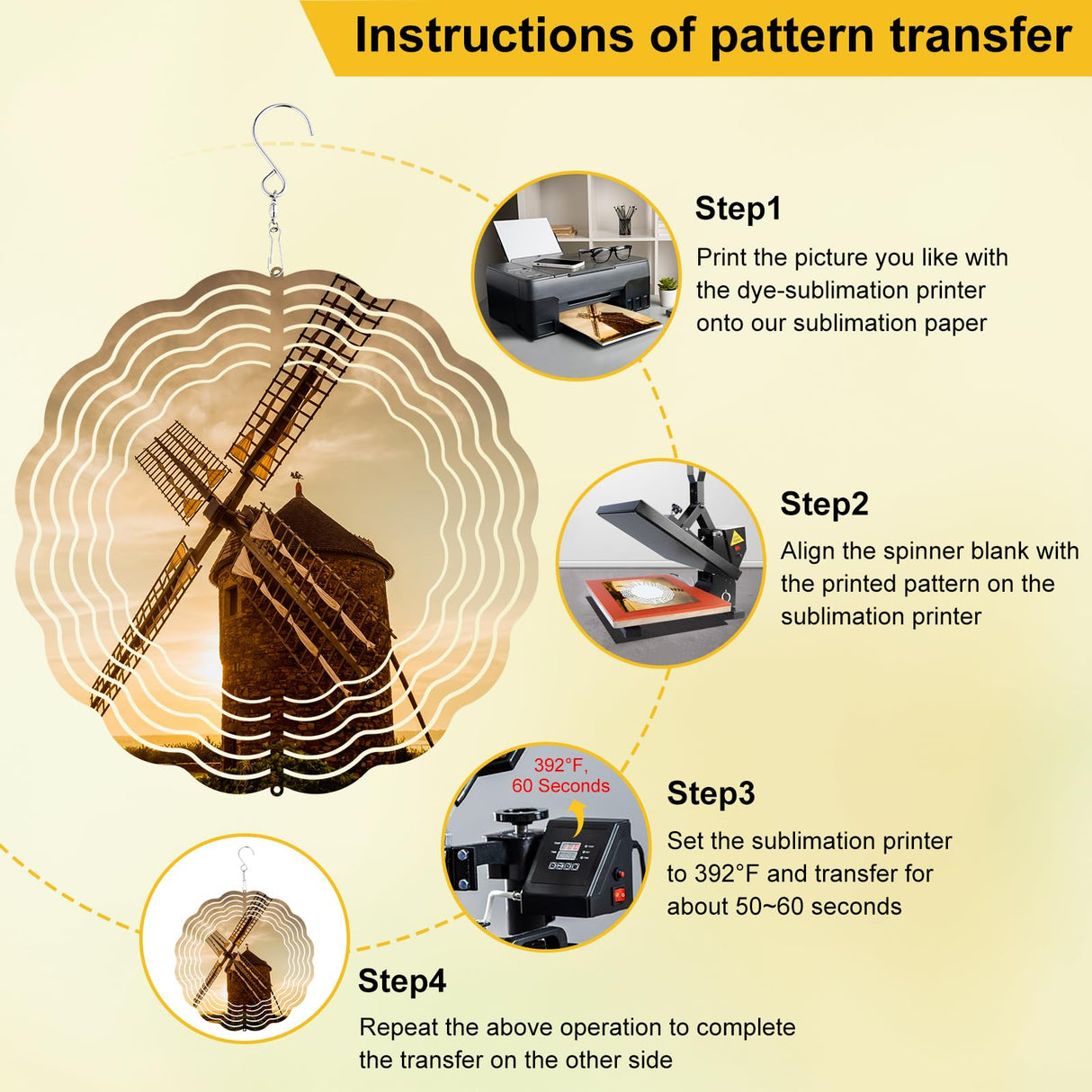 Instructions of pattern transfer

Step1
Print the picture you like with the dye-sublimation printer onto our sublimation paper

Step2
Align the spinner blank with the printed pattern on the sublimation printer

392°F, 60 Seconds

Step3
Set the sublimation printer to 392°F and transfer for about 50~60 seconds

Step4
Repeat the above operation to complete the transfer on the other side