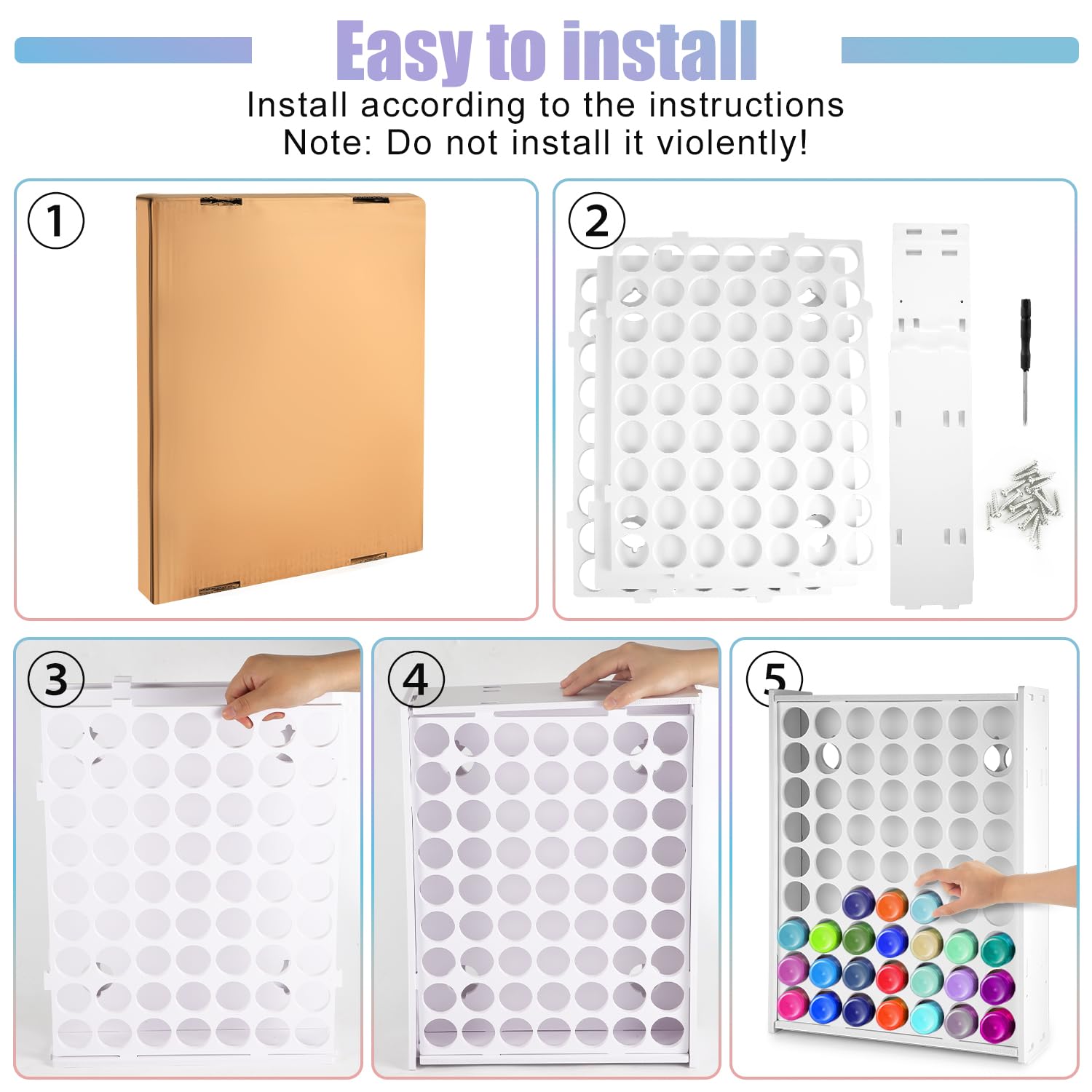 Easy to install
Install according to the instructions
Note: Do not install it violently!

1

2

3

4

5