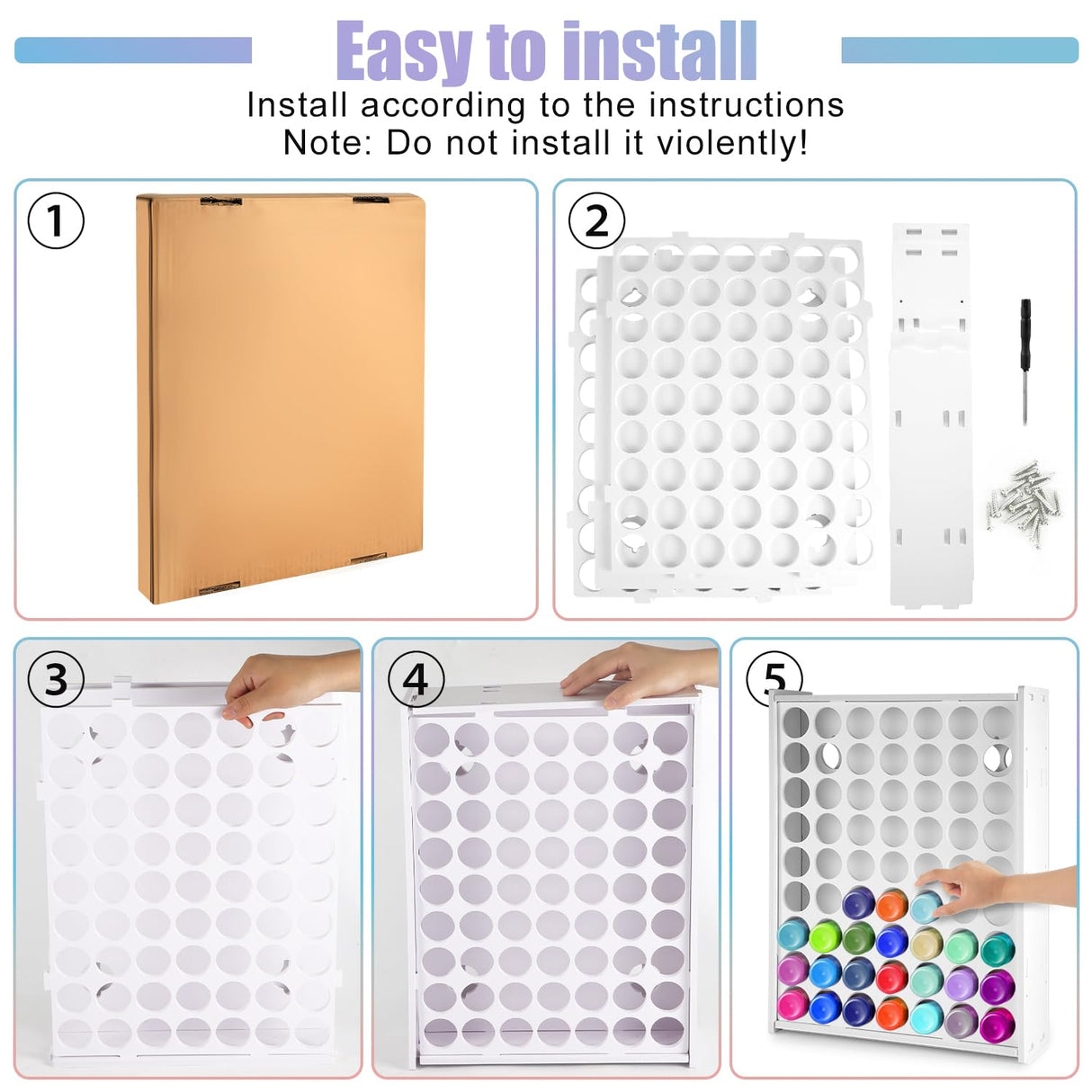 Easy to install

Install according to the instructions
Note: Do not install it violently!

1

2

3

4

5