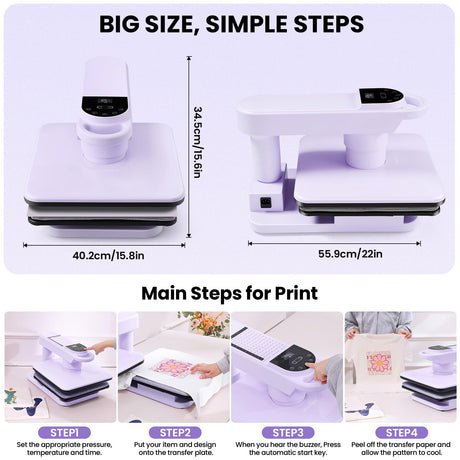 BIG SIZE, SIMPLE STEPS

34.5cm/15.6in

40.2cm/15.8in

55.9cm/22in

Main Steps for Print

STEP1
Set the appropriate pressure, temperature and time.

STEP2
Put your item and design onto the transfer plate.

STEP3
When you hear the buzzer, Press the automatic start key.

STEP4
Peel off the transfer paper and allow the pattern to cool.