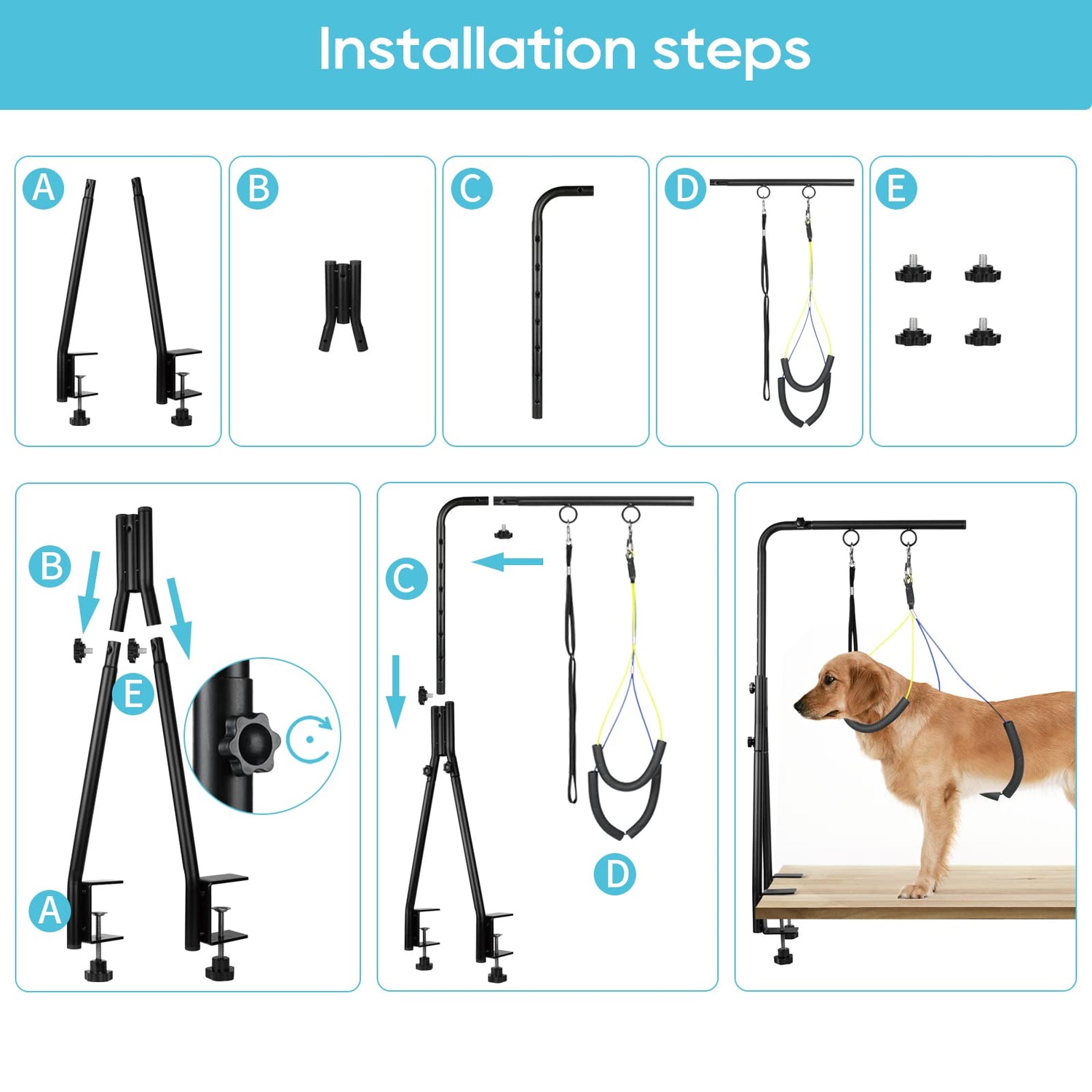 Installation steps

A

B

C

D

E

B

E

A

C

D