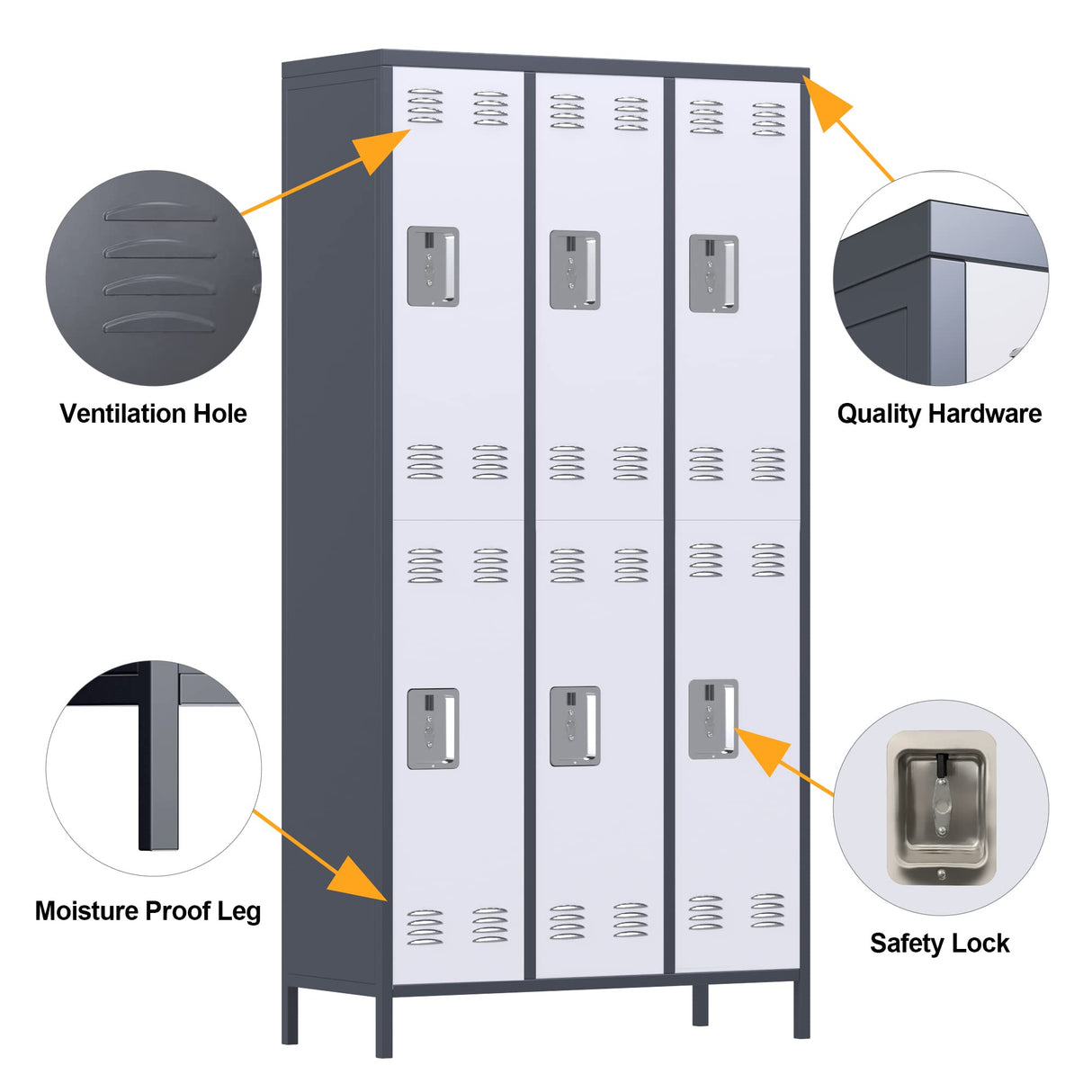 Ventilation Hole

Quality Hardware

Moisture Proof Leg

Safety Lock