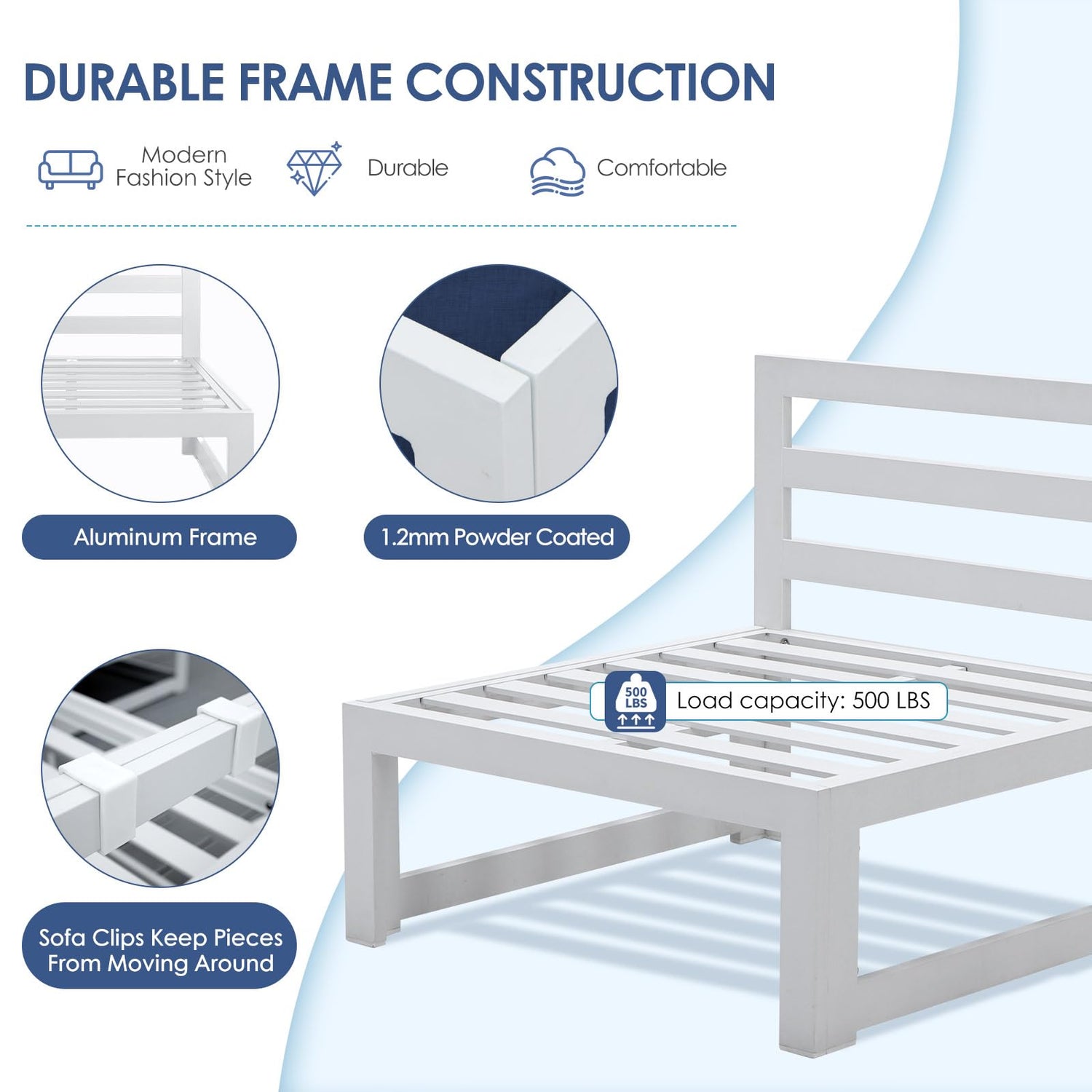 DURABLE FRAME CONSTRUCTION

Modern Fashion Style

Durable

Comfortable

Aluminum Frame

1.2mm Powder Coated

Sofa Clips Keep Pieces From Moving Around

500 LBS

Load capacity: 500 LBS