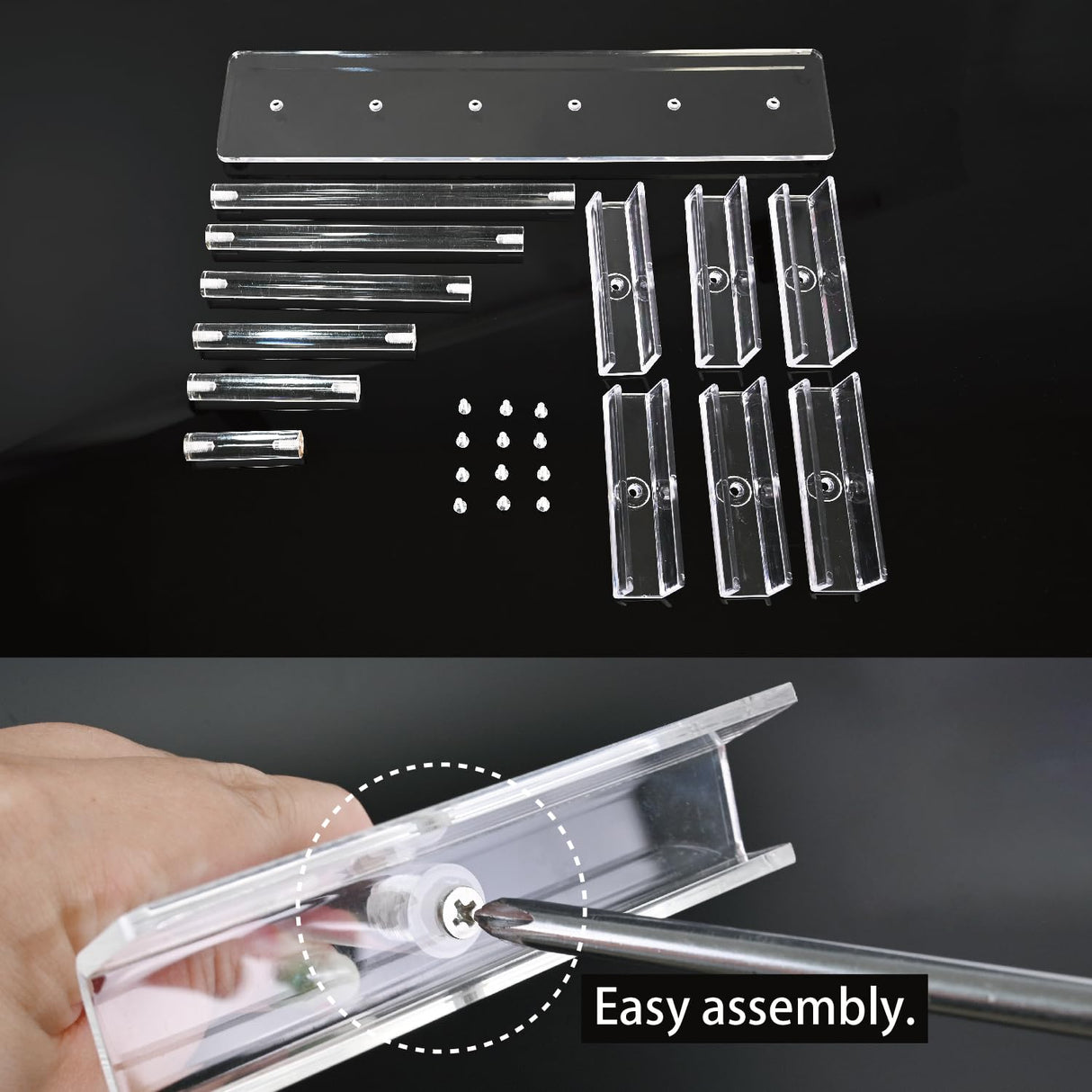 Easy assembly.