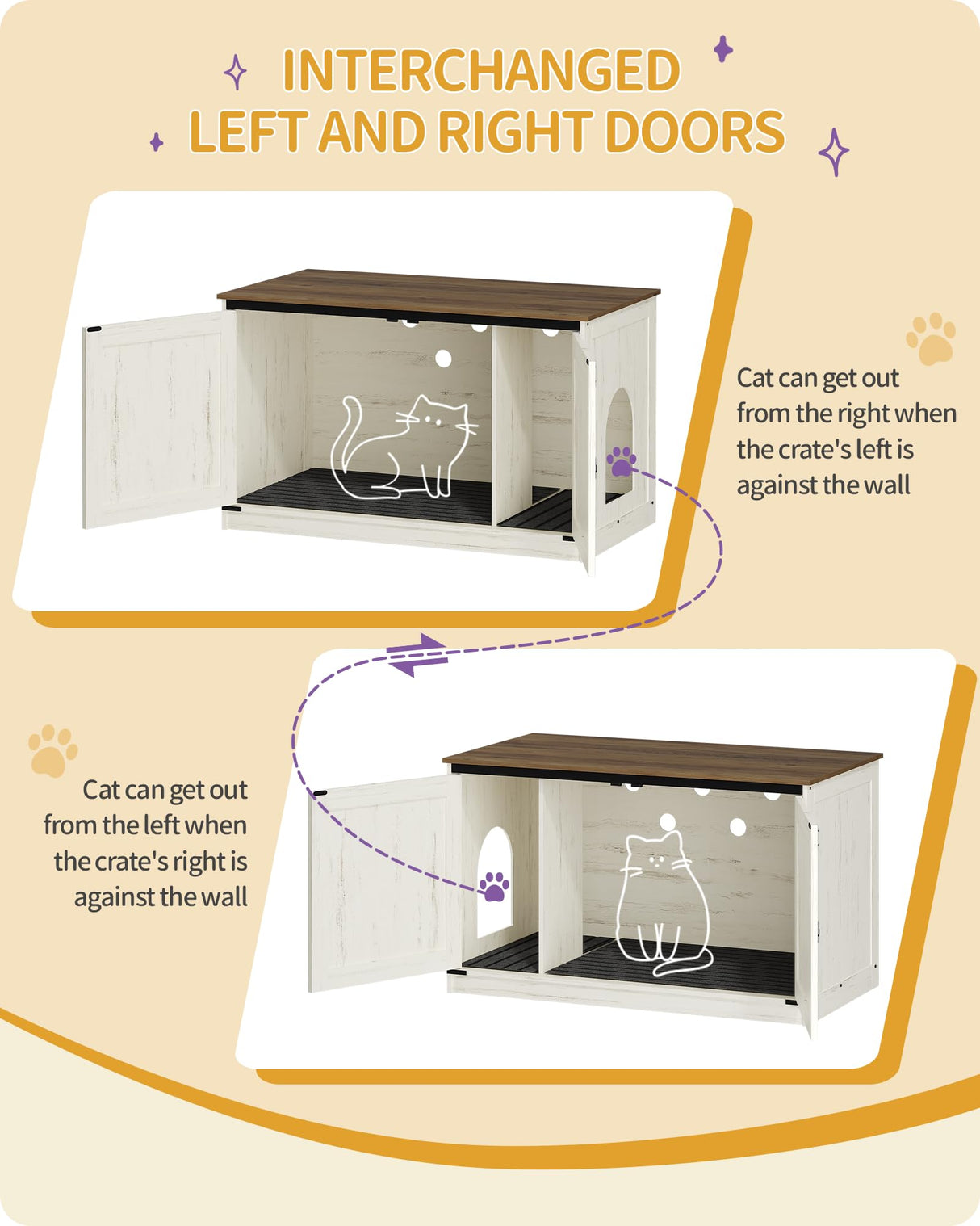 INTERCHANGED
LEFT AND RIGHT DOORS

Cat can get out from the right when the crate's left is against the wall

Cat can get out from the left when the crate's right is against the wall