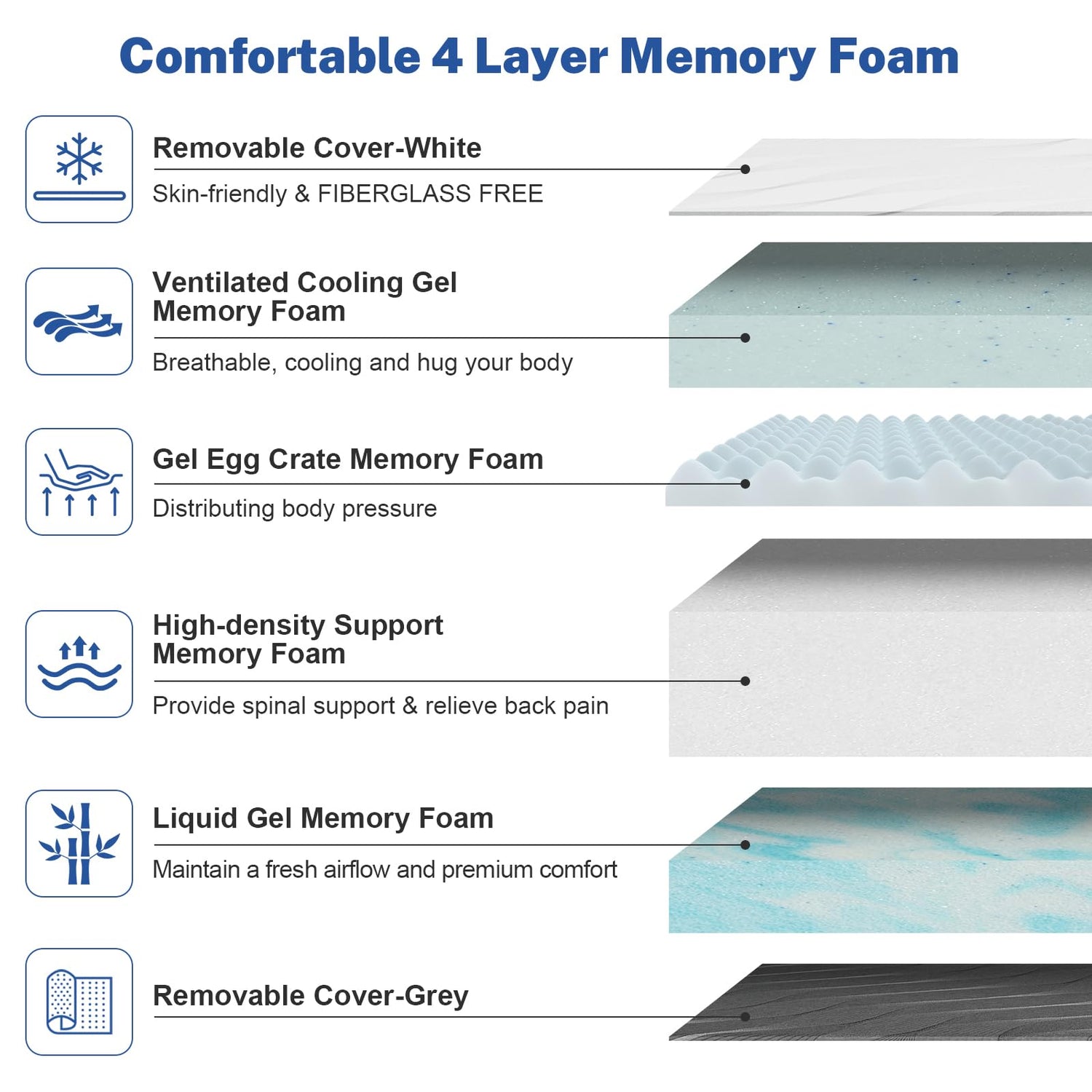 Comfortable 4 Layer Memory Foam

Removable Cover-White

Skin-friendly & FIBERGLASS FREE

Ventilated Cooling Gel Memory Foam

Breathable, cooling and hug your body

Gel Egg Crate Memory Foam

Distributing body pressure

High-density Support Memory Foam

Provide spinal support & relieve back pain

Liquid Gel Memory Foam

Maintain a fresh airflow and premium comfort

Removable Cover-Grey