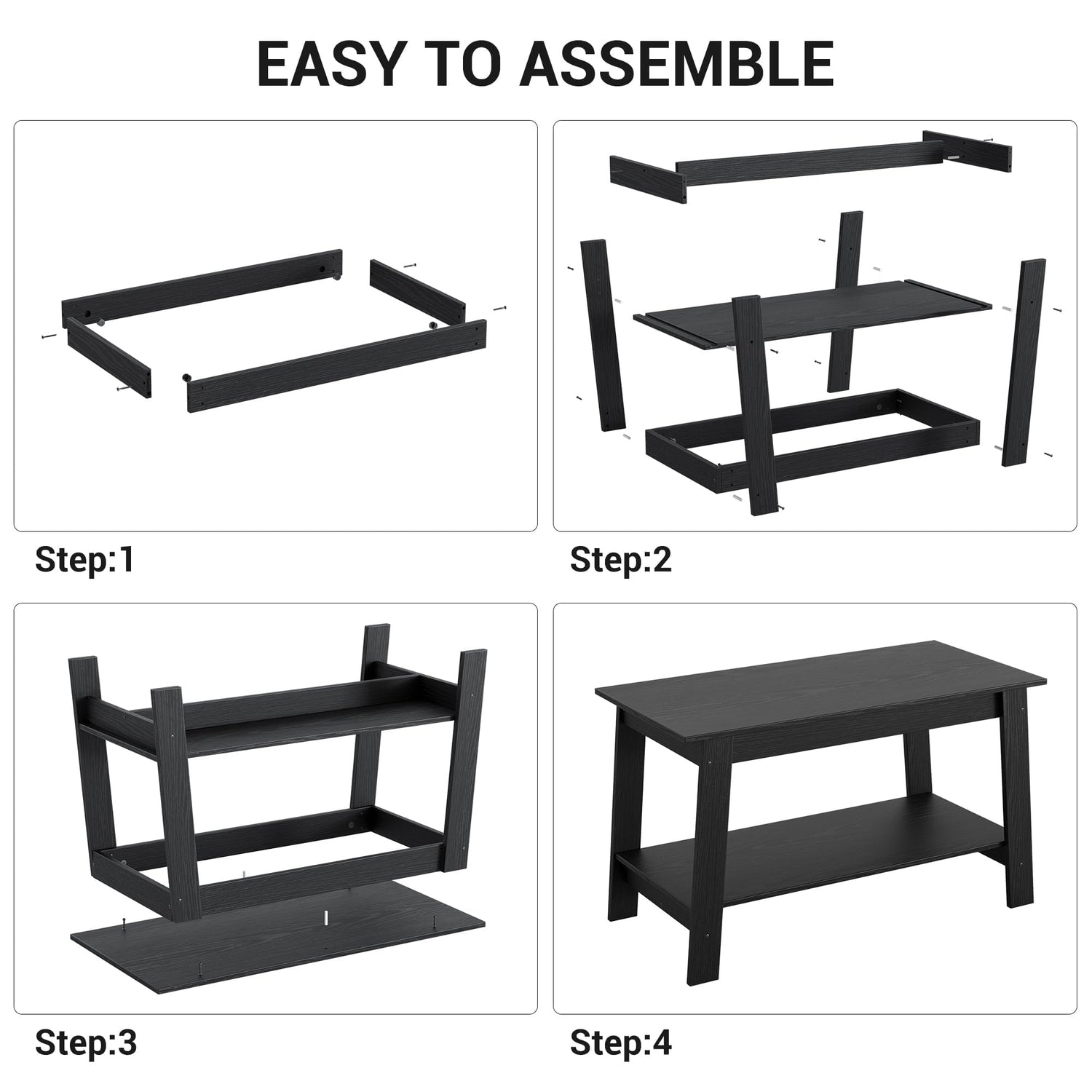 EASY TO ASSEMBLE

Step:1

Step:2

Step:3

Step:4