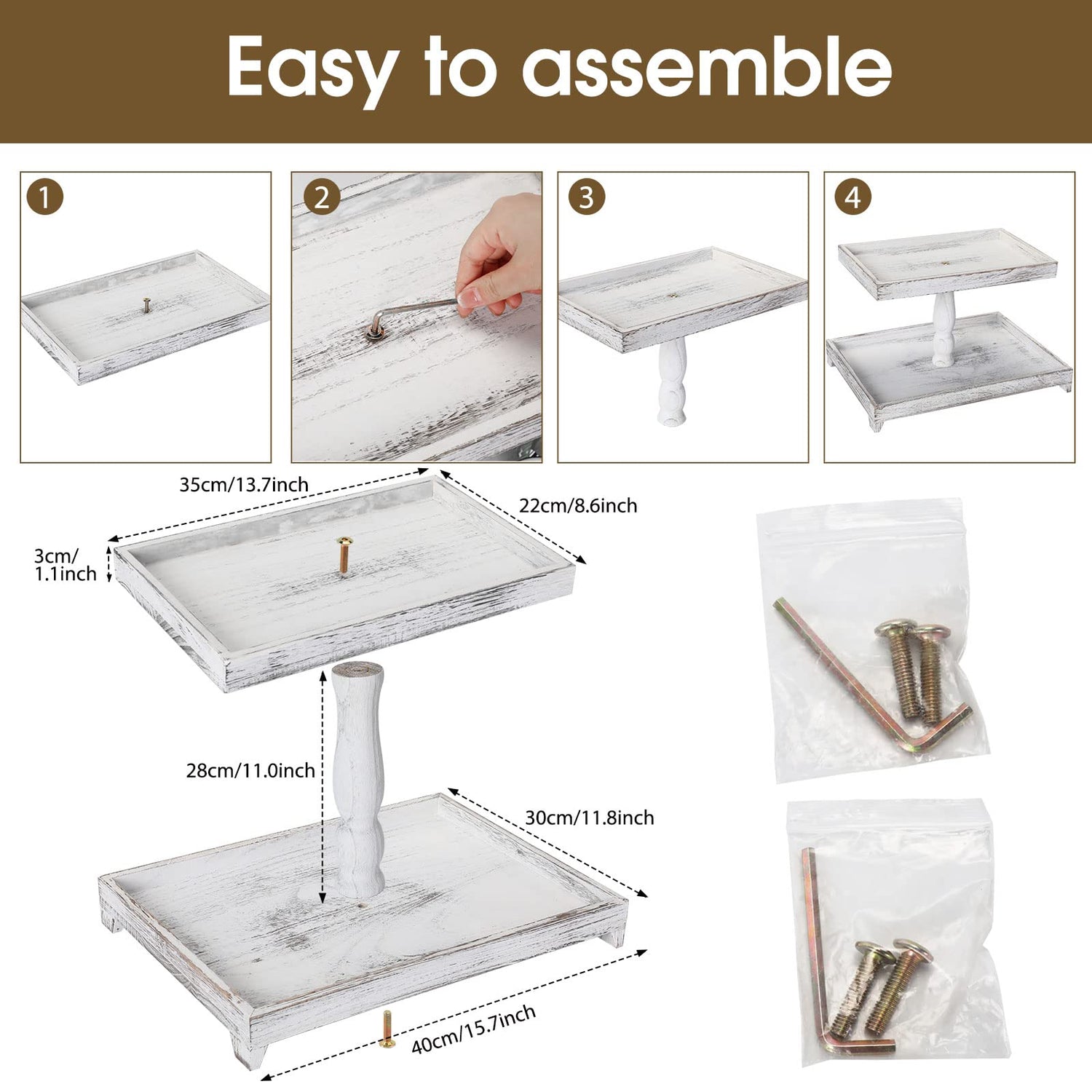 Easy to assemble

1

2

3

4

35cm/13.7inch

22cm/8.6inch

3cm/
1.1inch

28cm/11.0inch

30cm/11.8inch

40cm/15.7inch