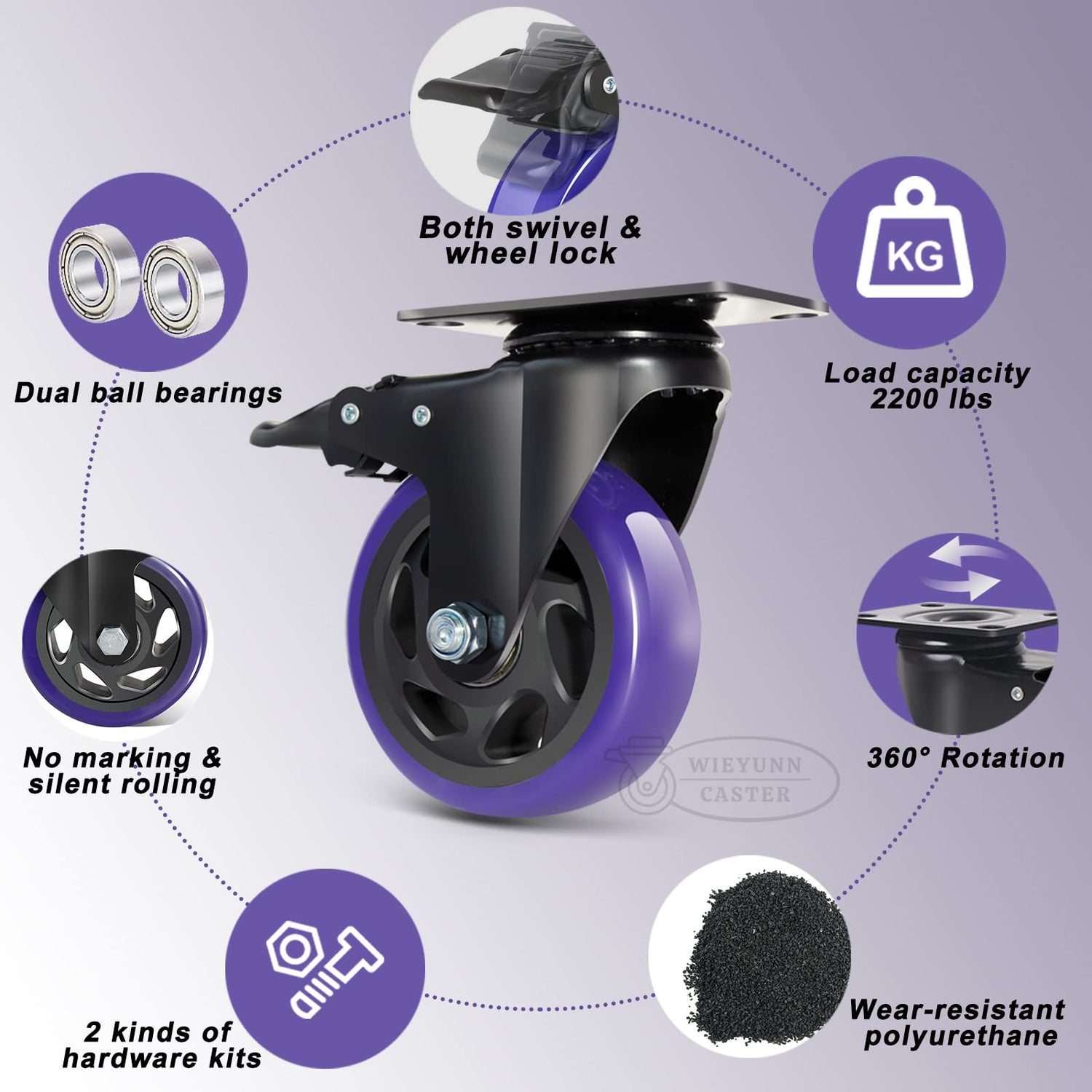 Both swivel & wheel lock

Dual ball bearings

KG

Load capacity 2200 lbs

No marking & silent rolling

WIEYUNN CASTER

360° Rotation

2 kinds of hardware kits

Wear-resistant polyurethane