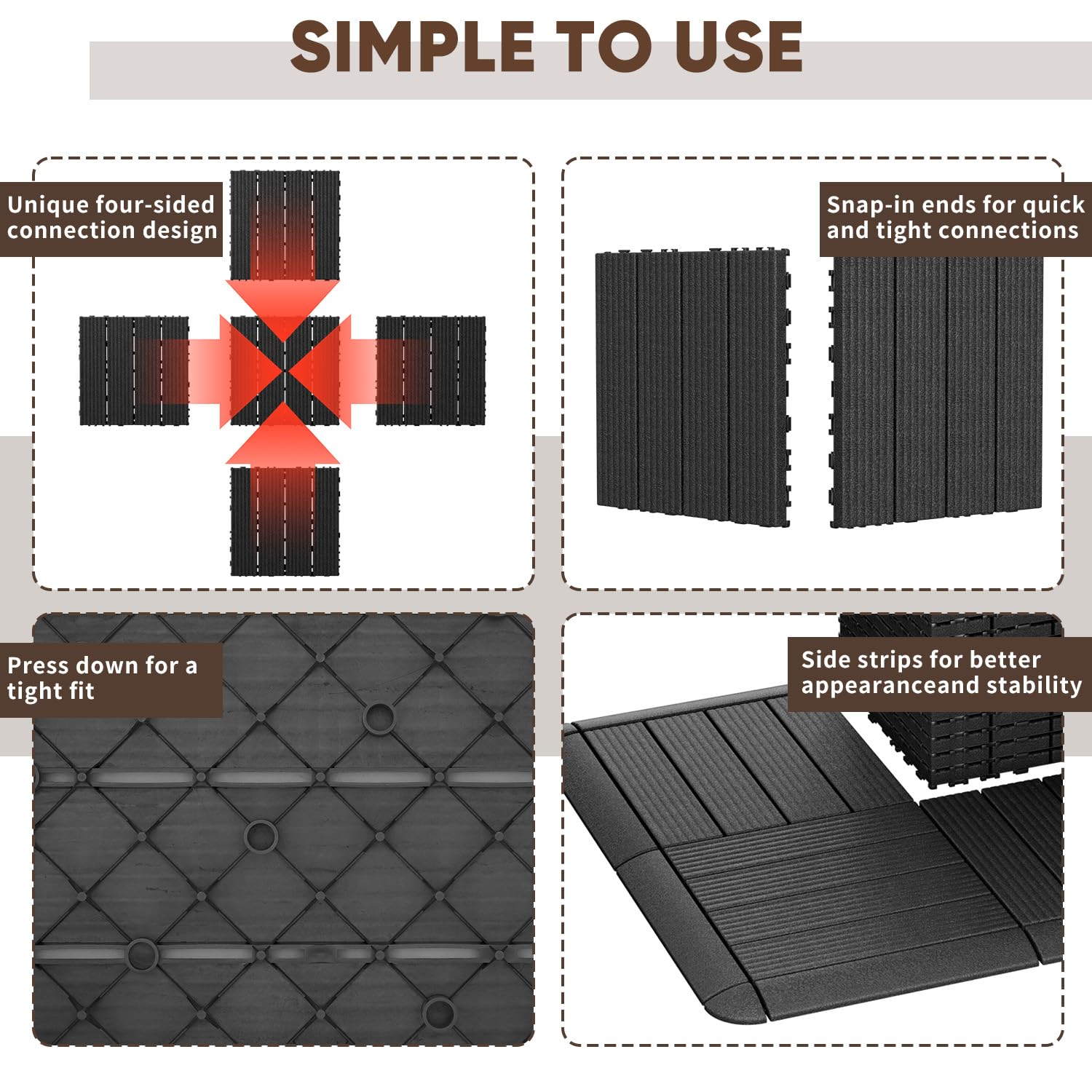 SIMPLE TO USE

Unique four-sided connection design

Snap-in ends for quick and tight connections

Press down for a tight fit

Side strips for better appearanceand stability