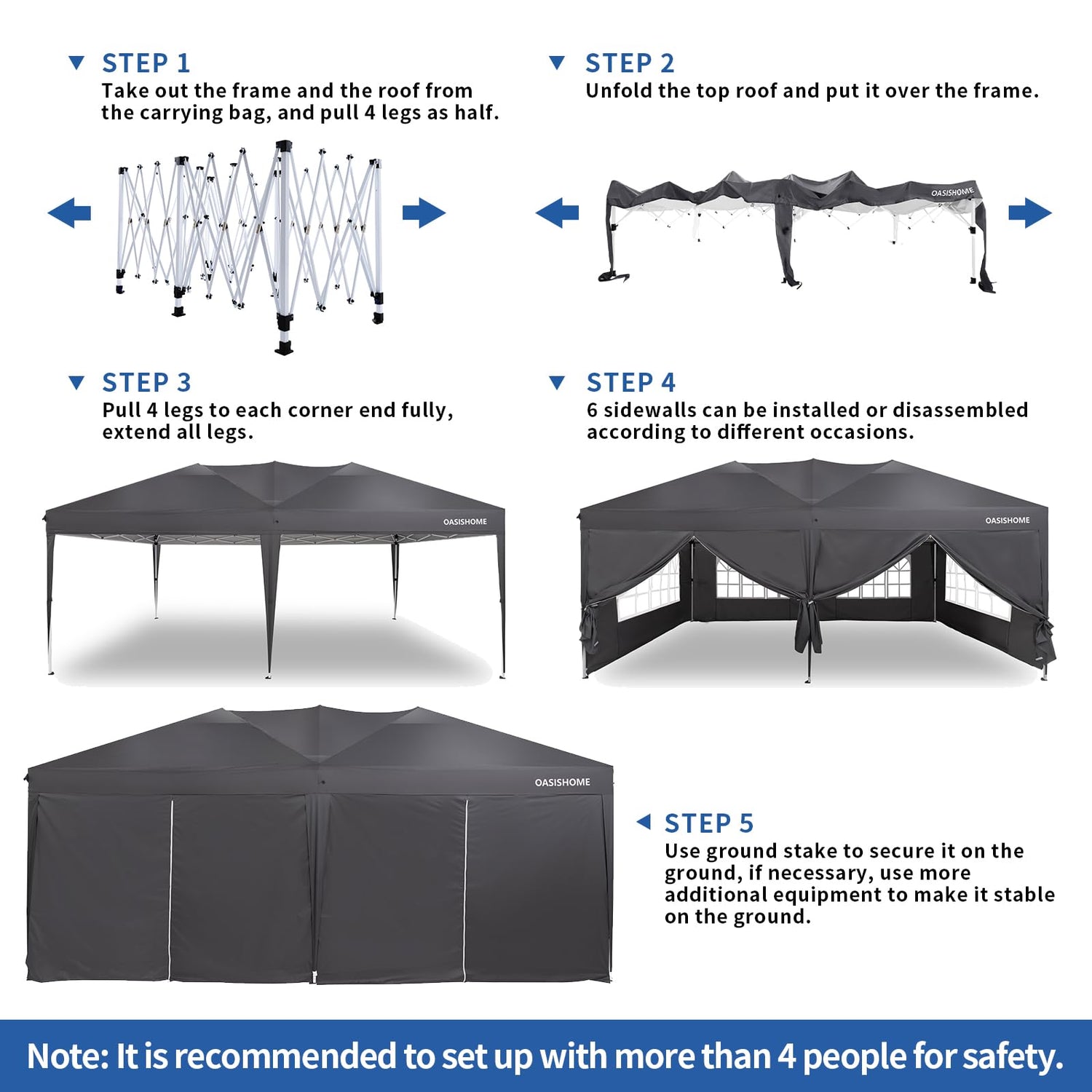 STEP 1
Take out the frame and the roof from the carrying bag, and pull 4 legs as half.

STEP 2
Unfold the top roof and put it over the frame.

OASISHOME

STEP 3
Pull 4 legs to each corner end fully, extend all legs.

OASISHOME

STEP 4
6 sidewalls can be installed or disassembled according to different occasions.

OASISHOME

OASISHOME

STEP 5
Use ground stake to secure it on the ground, if necessary, use more additional equipment to make it stable on the ground.

Note: It is recommended to set up with more than 4 people for safety.