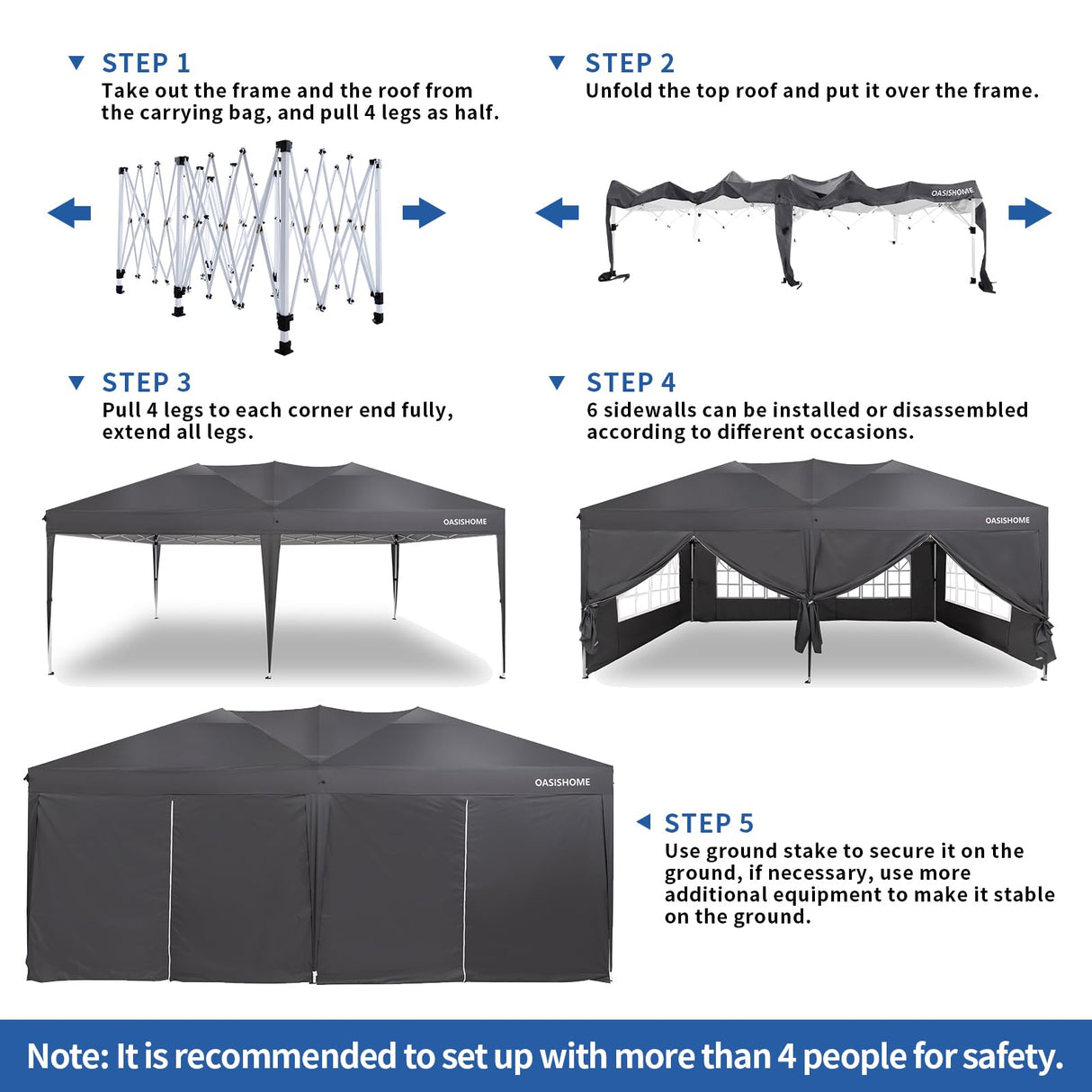 STEP 1
Take out the frame and the roof from the carrying bag, and pull 4 legs as half.

STEP 2
Unfold the top roof and put it over the frame.

OASISHOME

STEP 3
Pull 4 legs to each corner end fully, extend all legs.

OASISHOME

STEP 4
6 sidewalls can be installed or disassembled according to different occasions.

OASISHOME

OASISHOME

STEP 5
Use ground stake to secure it on the ground, if necessary, use more additional equipment to make it stable on the ground.

Note: It is recommended to set up with more than 4 people for safety.