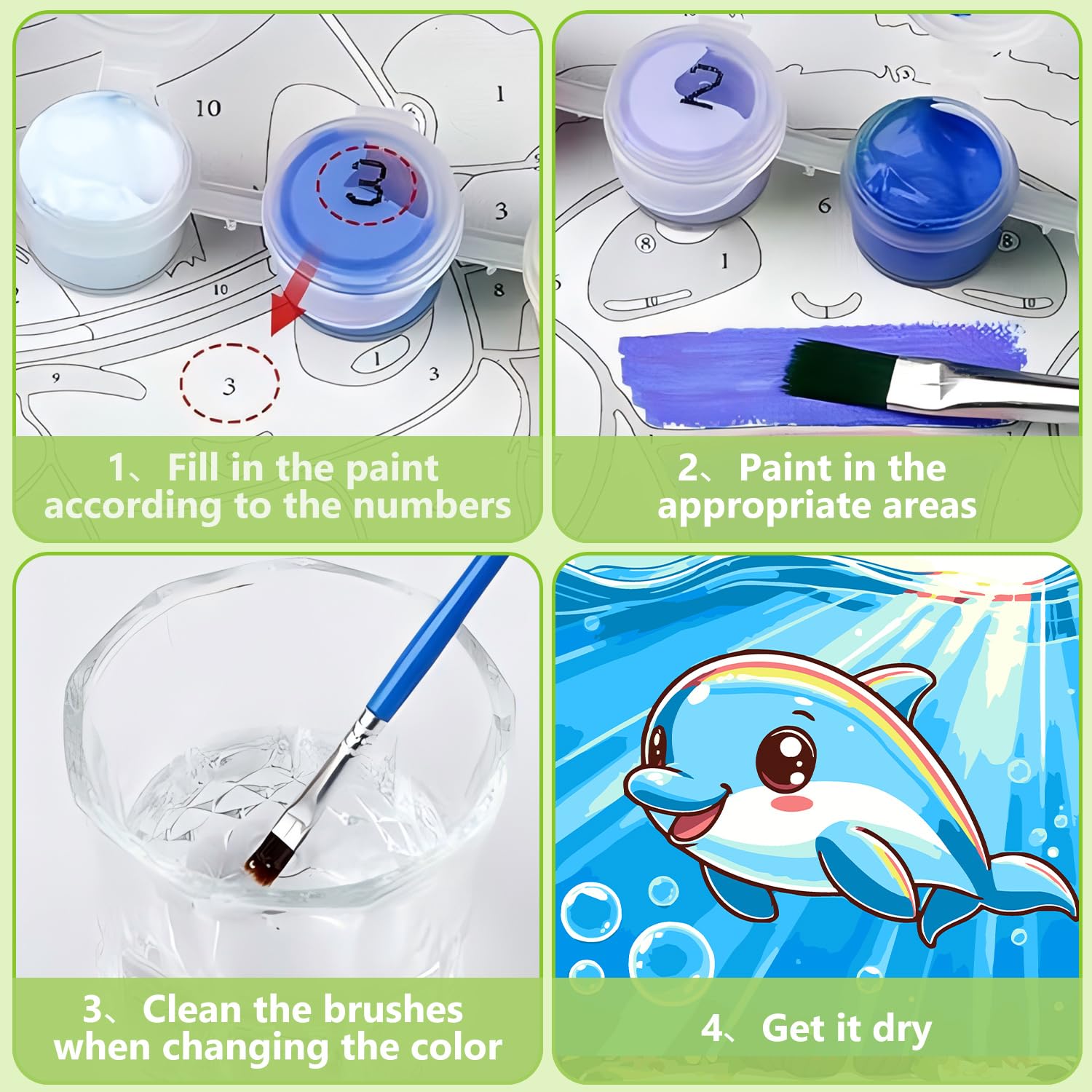 10
1
3
3
10
8
9
3
1
3

1、Fill in the paint according to the numbers

2
6
8
1
8
10
10

2、Paint in the appropriate areas

3、Clean the brushes when changing the color

4、Get it dry