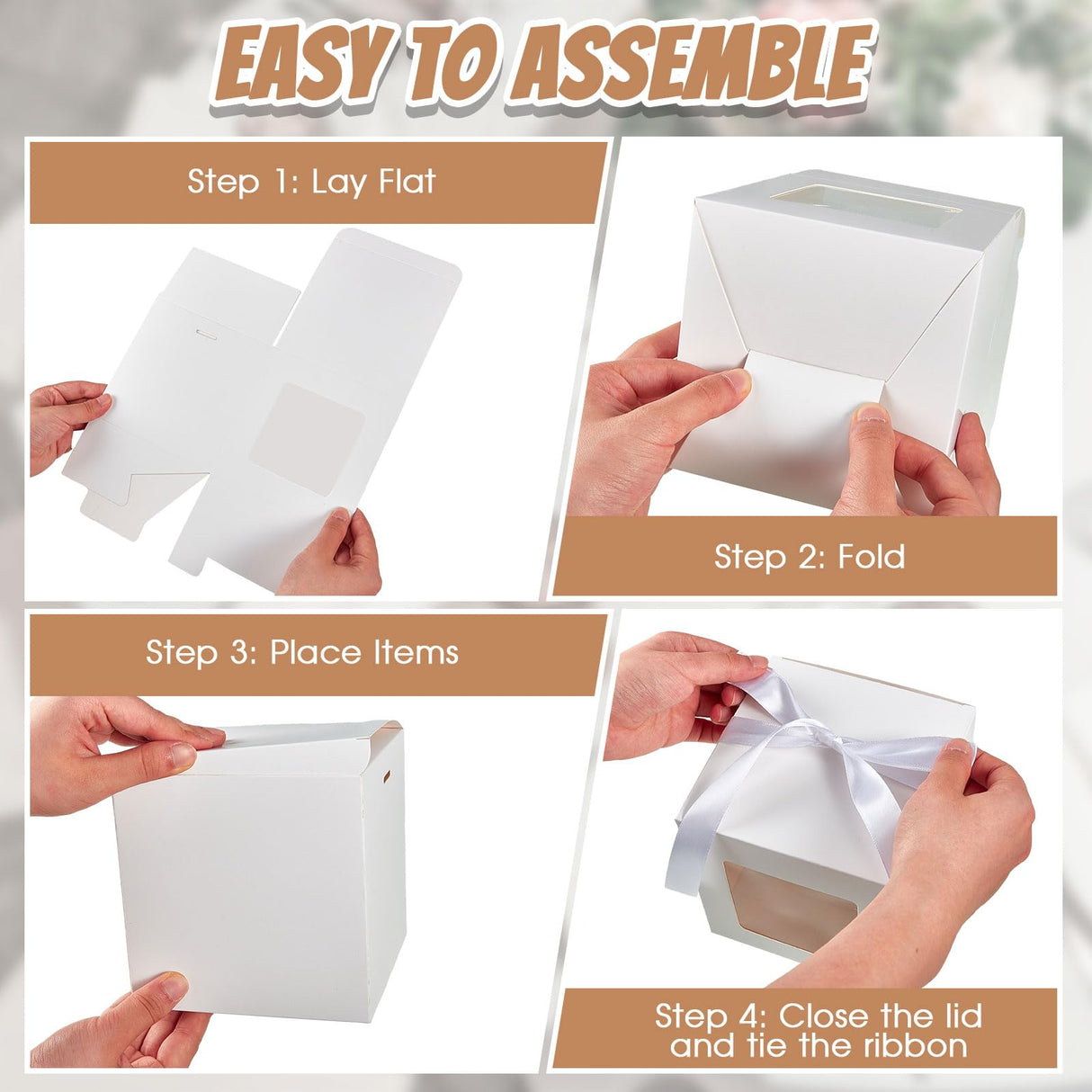 EASY TO ASSEMBLE

Step 1: Lay Flat

Step 2: Fold

Step 3: Place Items

Step 4: Close the lid and tie the ribbon