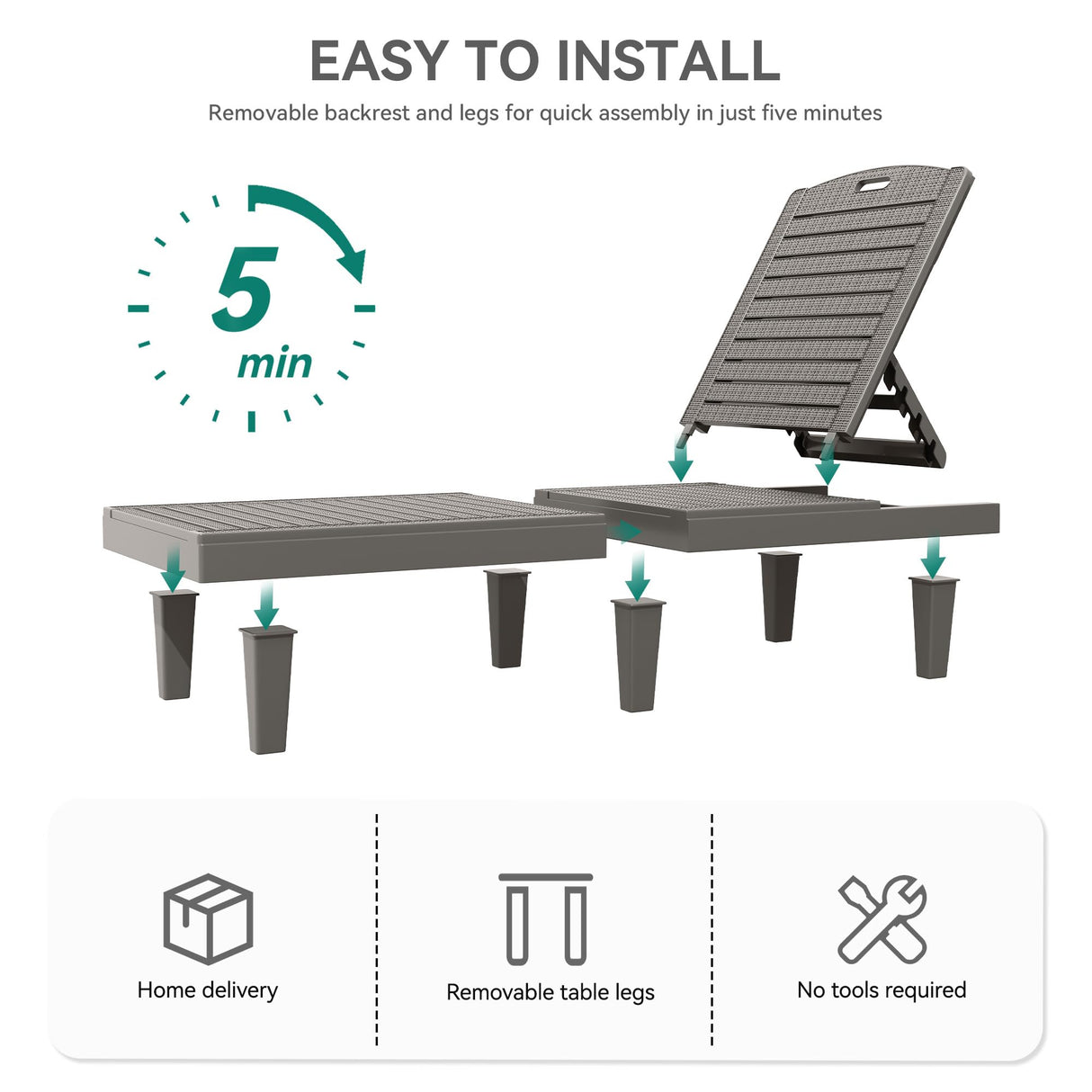 EASY TO INSTALL

Removable backrest and legs for quick assembly in just five minutes

5
min

Home delivery

Removable table legs

No tools required