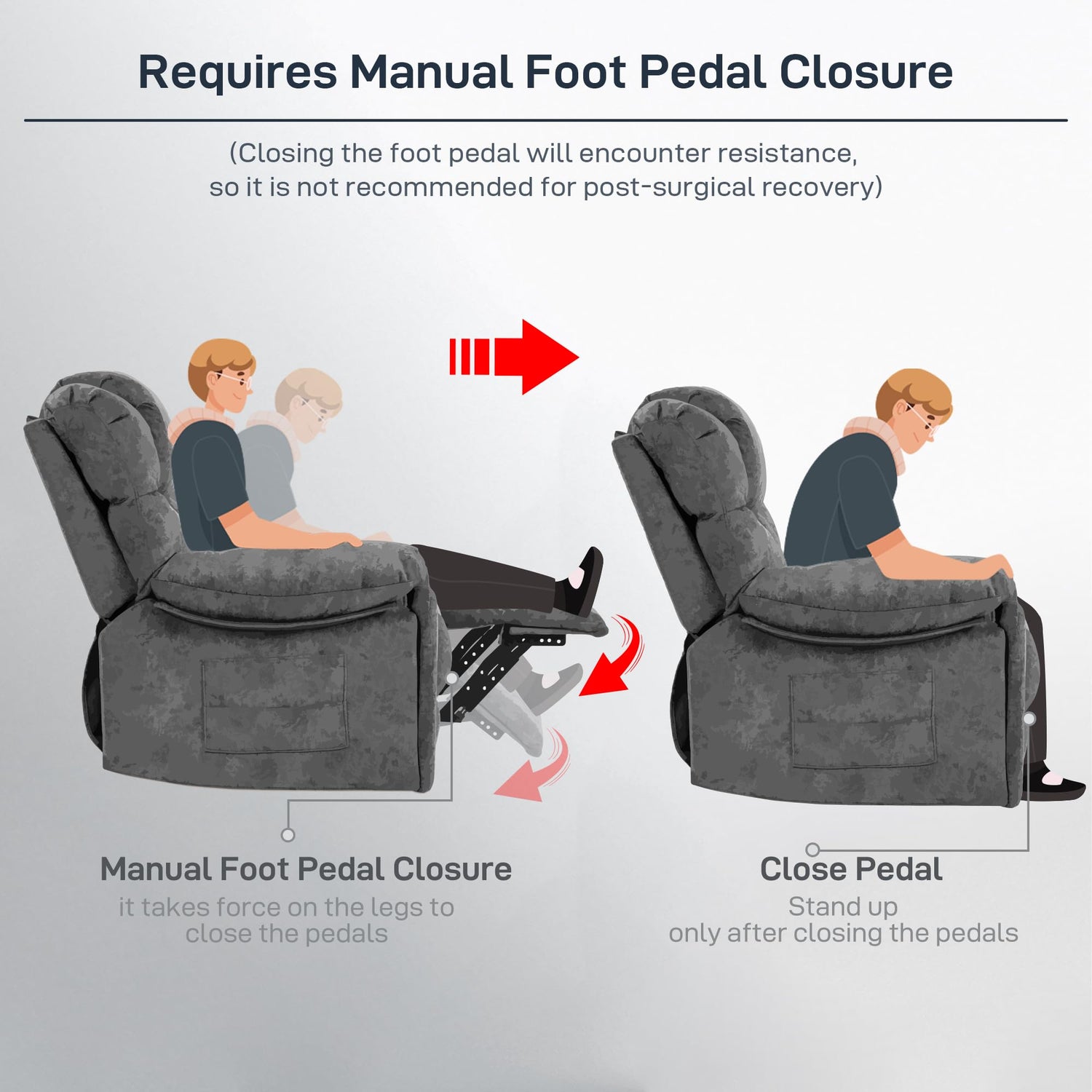 Requires Manual Foot Pedal Closure

(Closing the foot pedal will encounter resistance, so it is not recommended for post-surgical recovery)

Manual Foot Pedal Closure
it takes force on the legs to close the pedals

Close Pedal
Stand up
only after closing the pedals