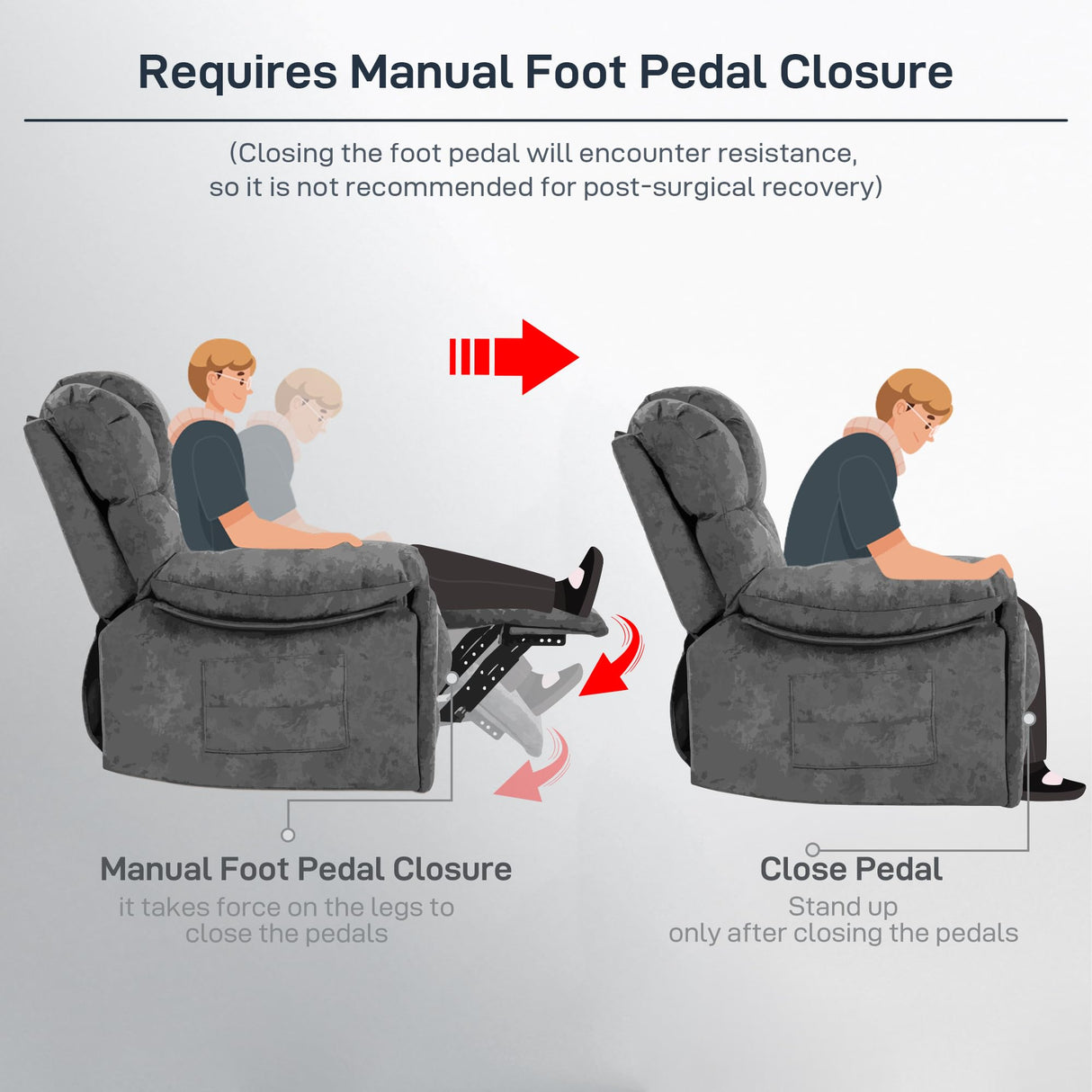 Requires Manual Foot Pedal Closure

(Closing the foot pedal will encounter resistance, so it is not recommended for post-surgical recovery)

Manual Foot Pedal Closure
it takes force on the legs to close the pedals

Close Pedal
Stand up
only after closing the pedals