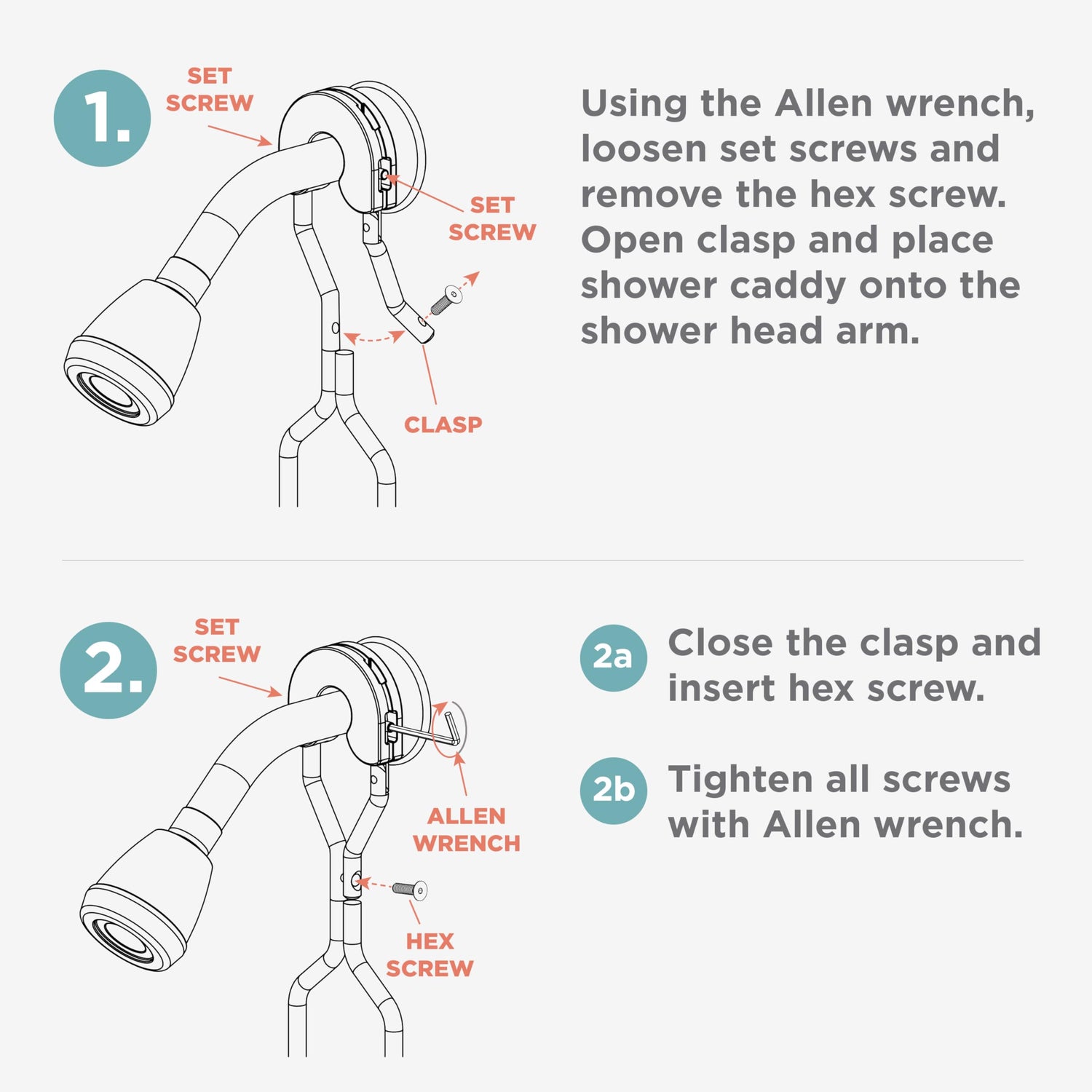 1.

SET SCREW

SET SCREW

CLASP

Using the Allen wrench, loosen set screws and remove the hex screw. Open clasp and place shower caddy onto the shower head arm.

2.

SET SCREW

ALLEN WRENCH

HEX SCREW

2a Close the clasp and insert hex screw.

2b Tighten all screws with Allen wrench.