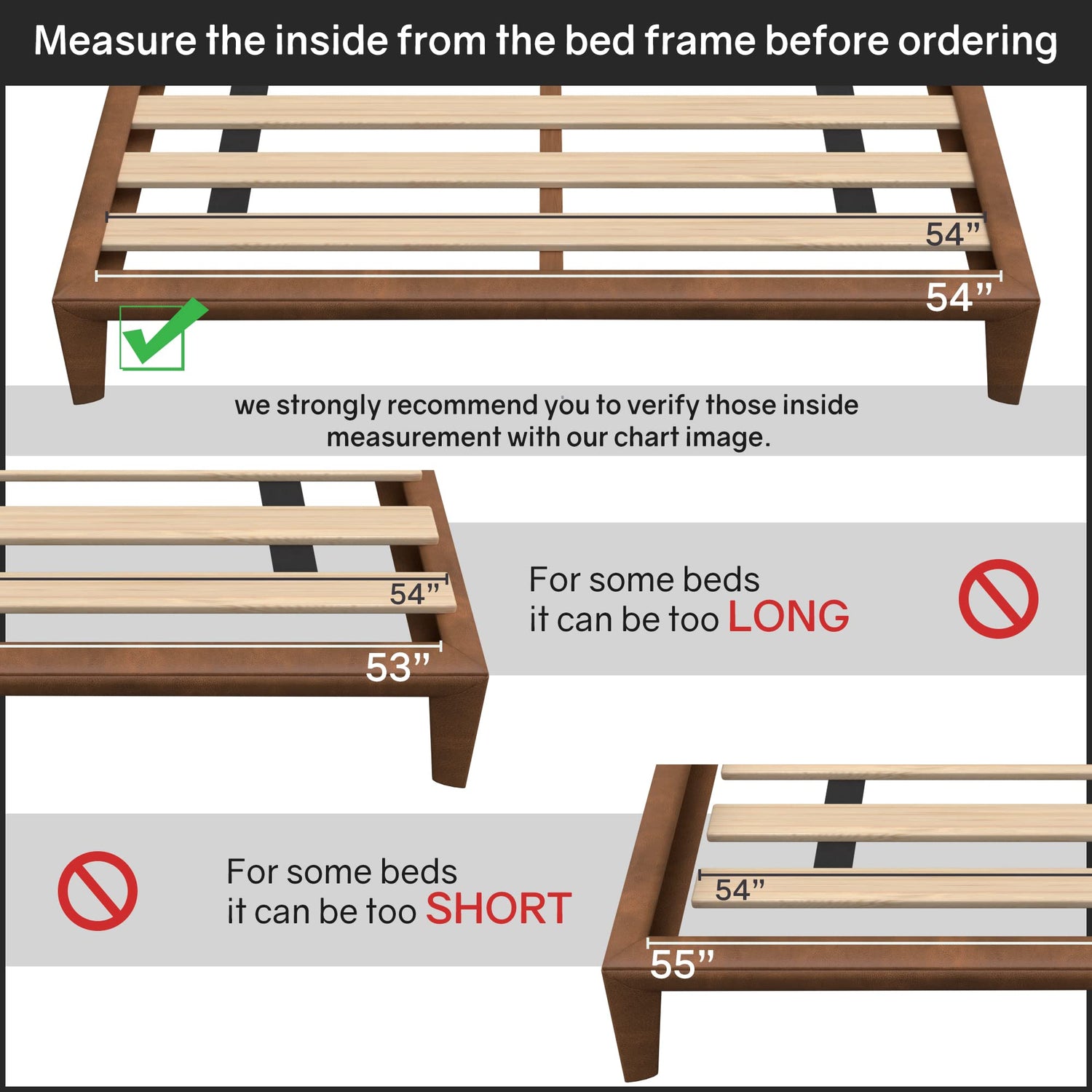 Measure the inside from the bed frame before ordering

54”

54”

we strongly recommend you to verify those inside measurement with our chart image.

54”

53”

For some beds it can be too LONG

For some beds it can be too SHORT

54”

55”