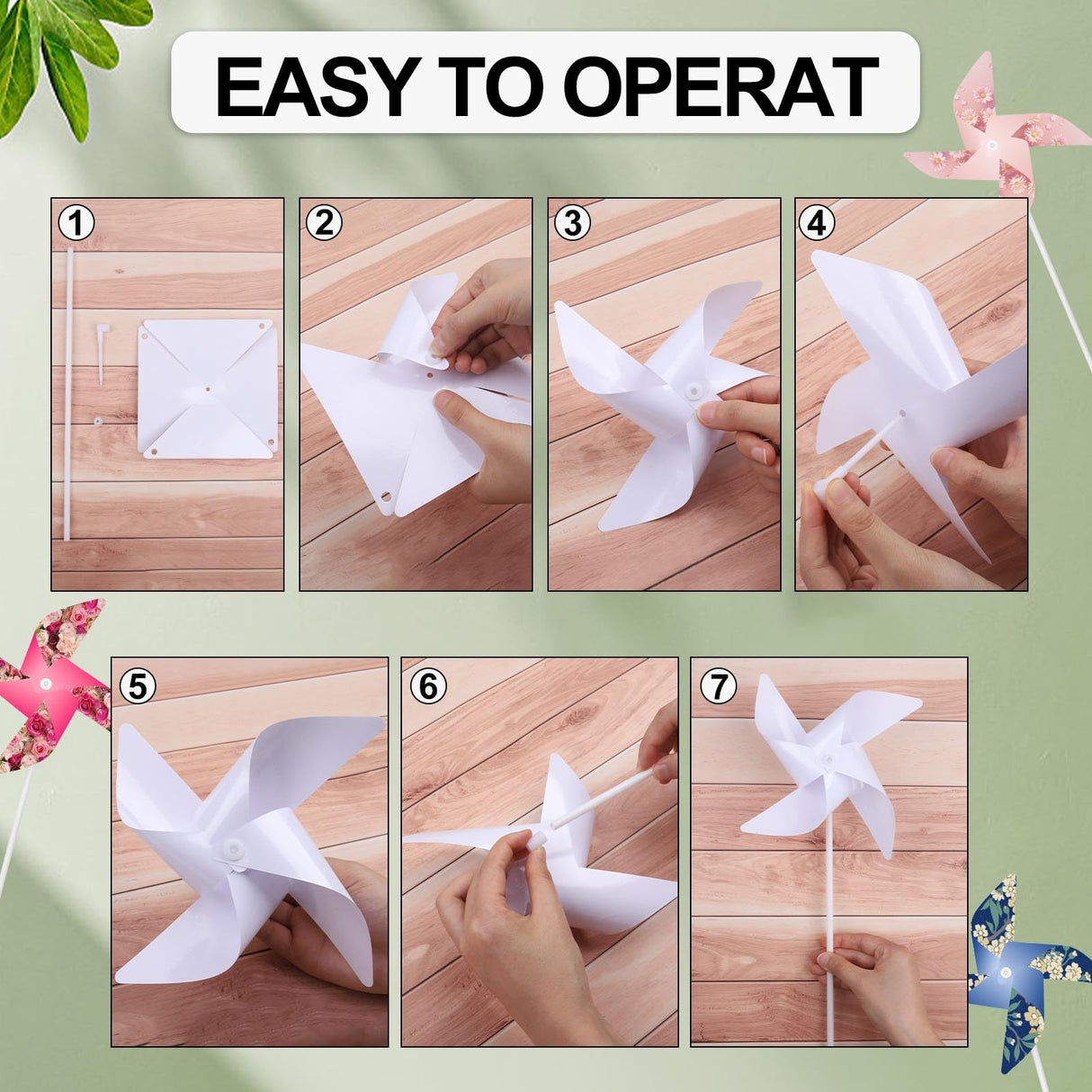 EASY TO OPERAT

1

2

3

4

5

6

7