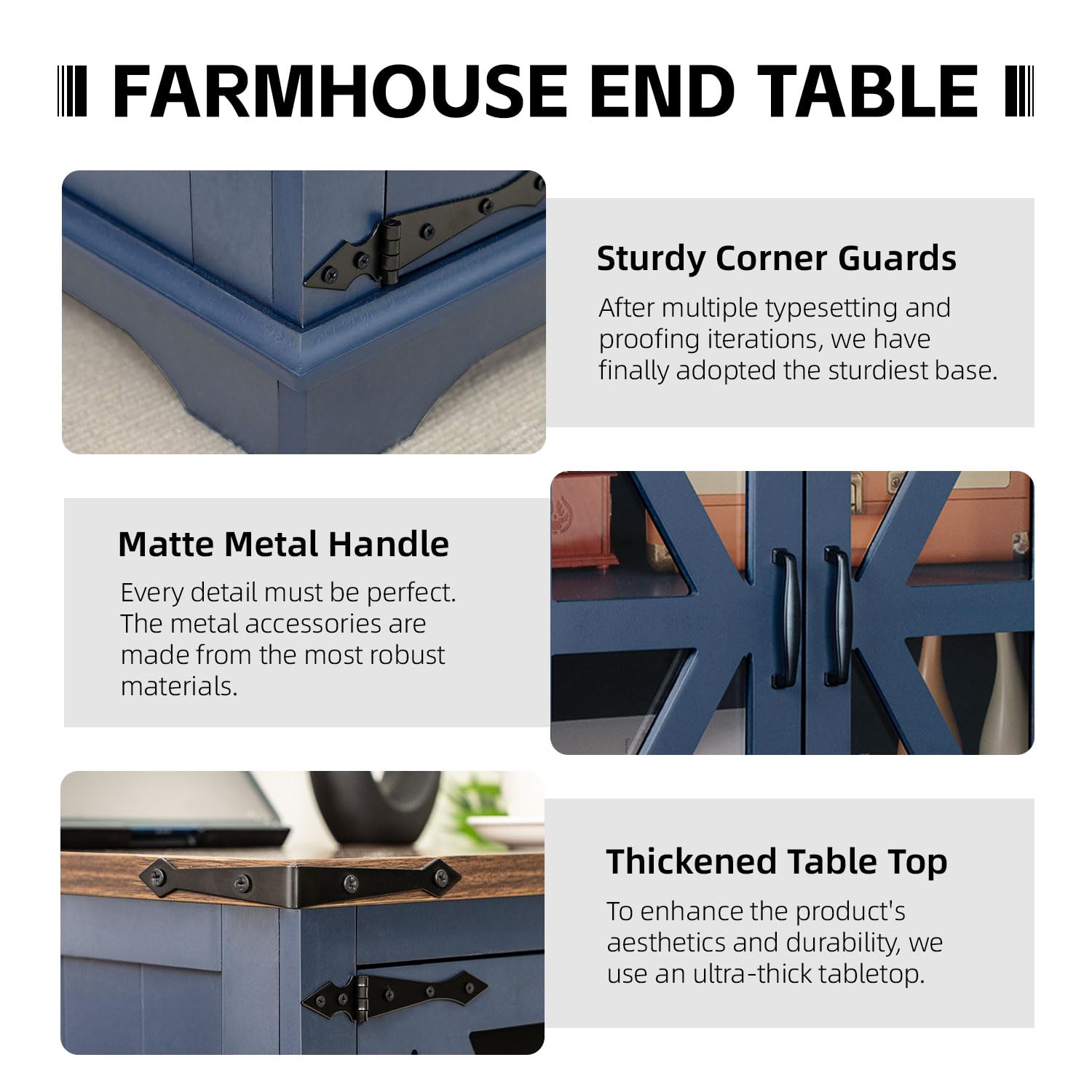 FARMHOUSE END TABLE

Sturdy Corner Guards

After multiple typesetting and proofing iterations, we have finally adopted the sturdiest base.

Matte Metal Handle

Every detail must be perfect. The metal accessories are made from the most robust materials.

Thickened Table Top

To enhance the product's aesthetics and durability, we use an ultra-thick tabletop.