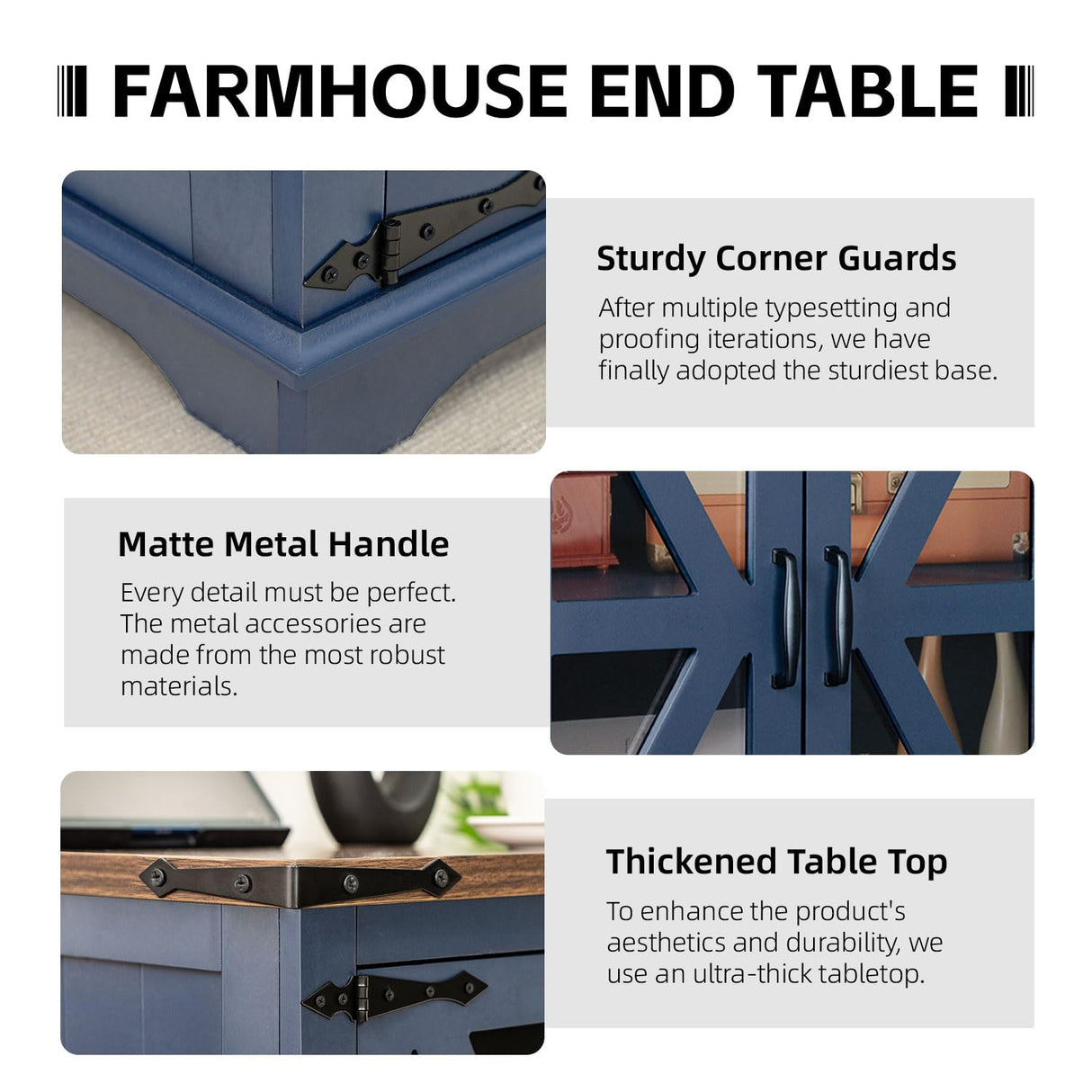 FARMHOUSE END TABLE

Sturdy Corner Guards

After multiple typesetting and proofing iterations, we have finally adopted the sturdiest base.

Matte Metal Handle

Every detail must be perfect. The metal accessories are made from the most robust materials.

Thickened Table Top

To enhance the product's aesthetics and durability, we use an ultra-thick tabletop.