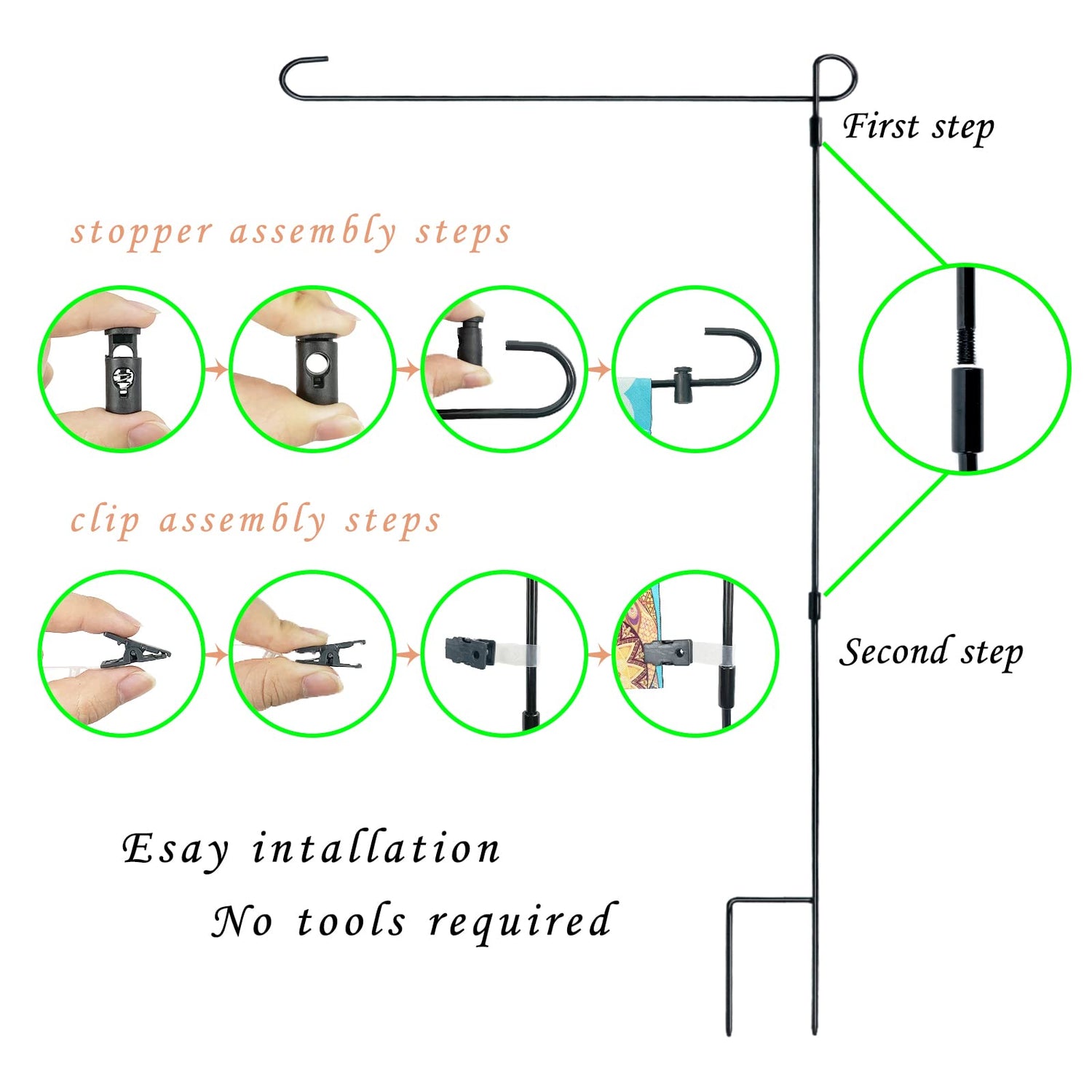 First step

stopper assembly steps

clip assembly steps

Second step

Esay intallation

No tools required