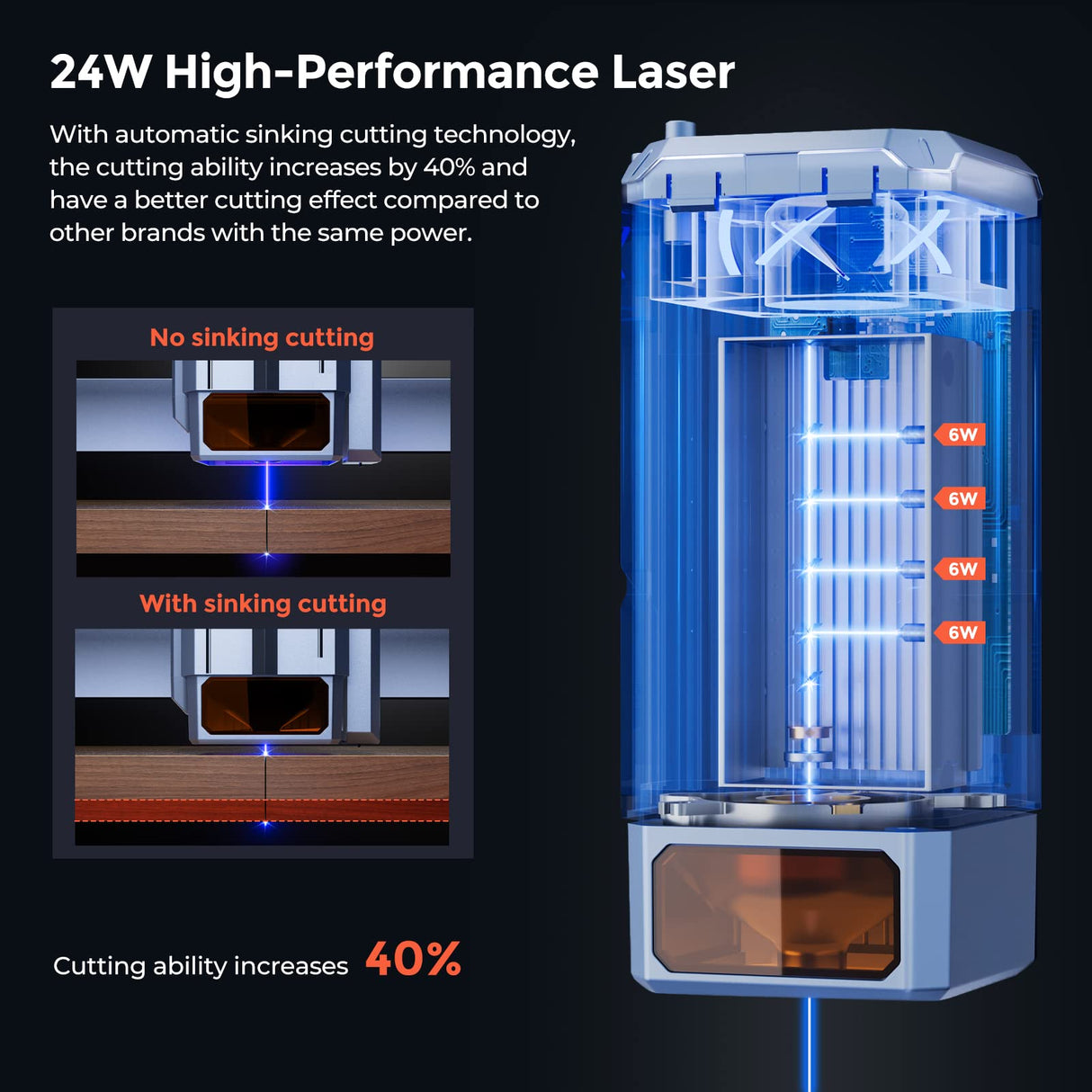 24W High-Performance Laser

With automatic sinking cutting technology, the cutting ability increases by 40% and have a better cutting effect compared to other brands with the same power.

No sinking cutting

With sinking cutting

6W

6W

6W

6W

Cutting ability increases 40%