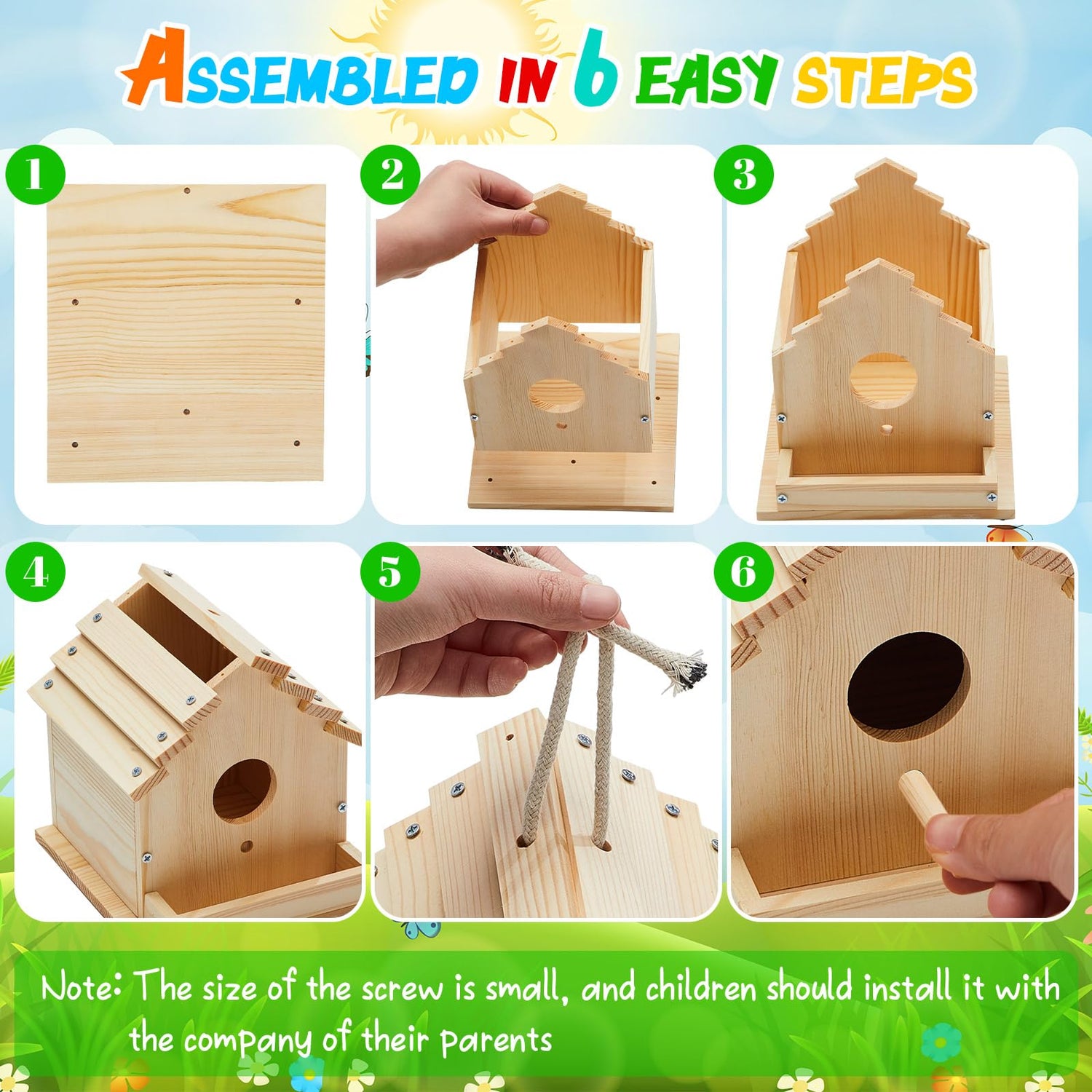 ASSEMBLED IN 6 EASY STEPS

1

2

3

4

5

6

Note: The size of the screw is small, and children should install it with the company of their parents