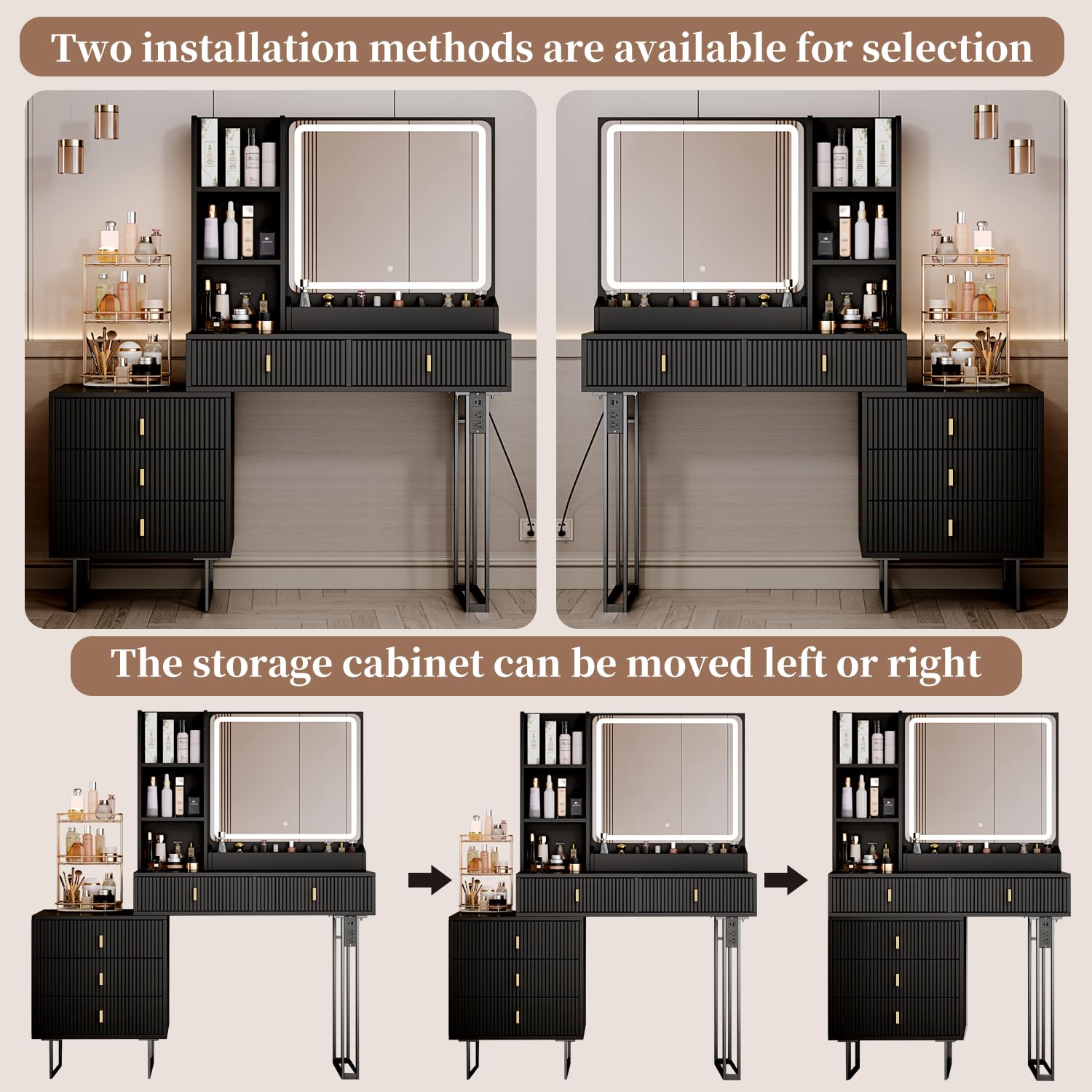 Two installation methods are available for selection

The storage cabinet can be moved left or right